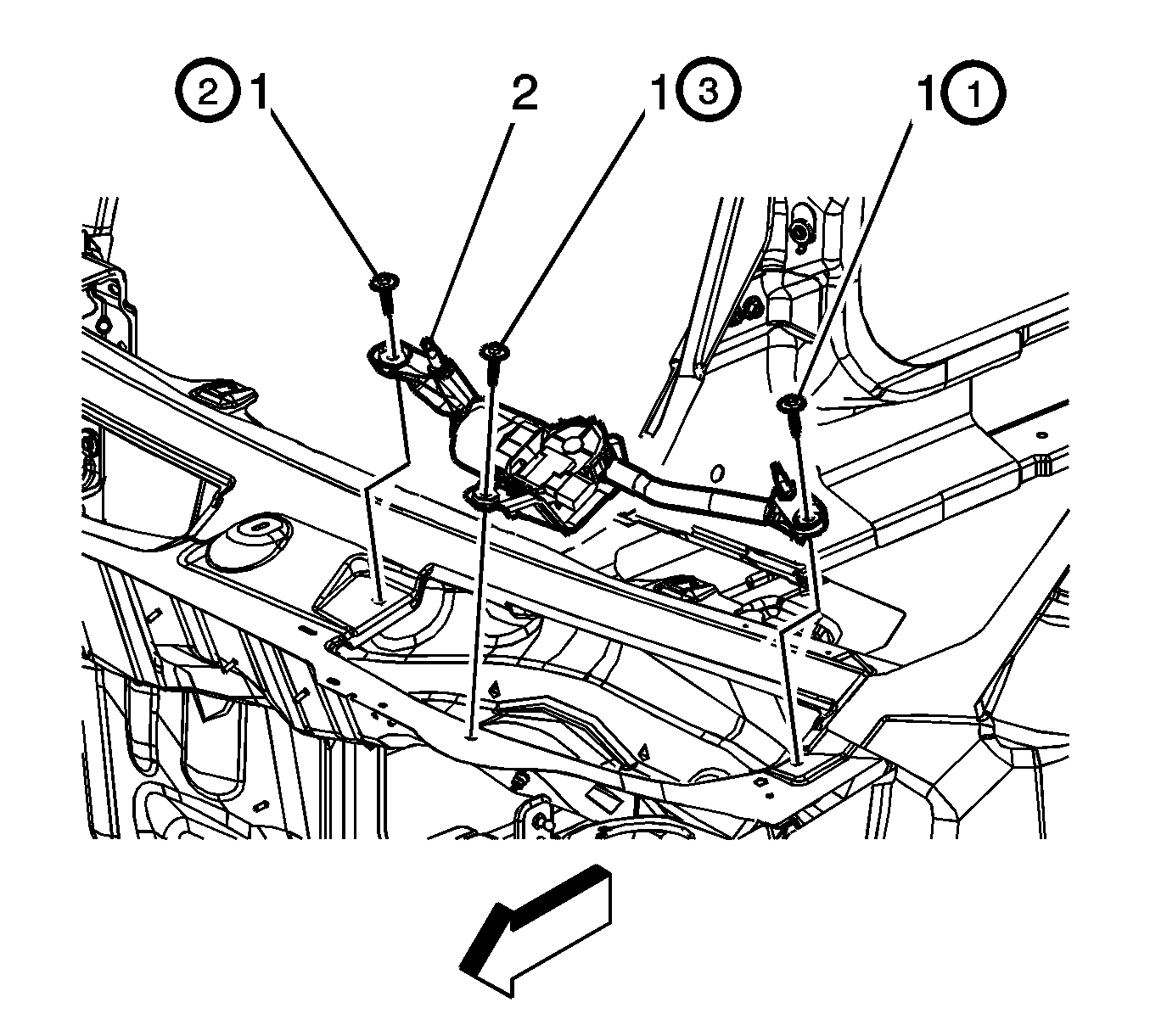 2 1
2
1 3
1 1