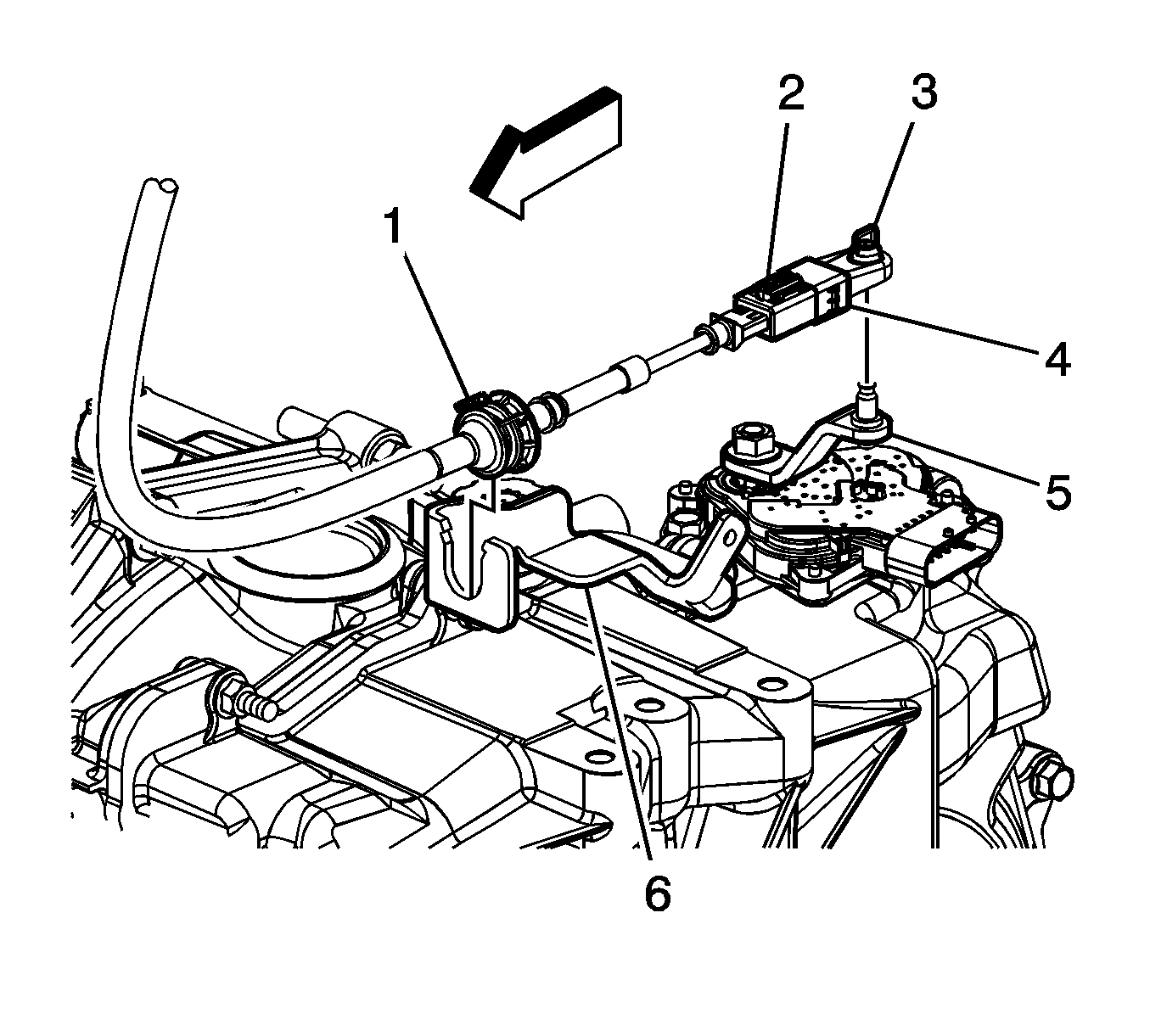 2
3
1
4
5
6