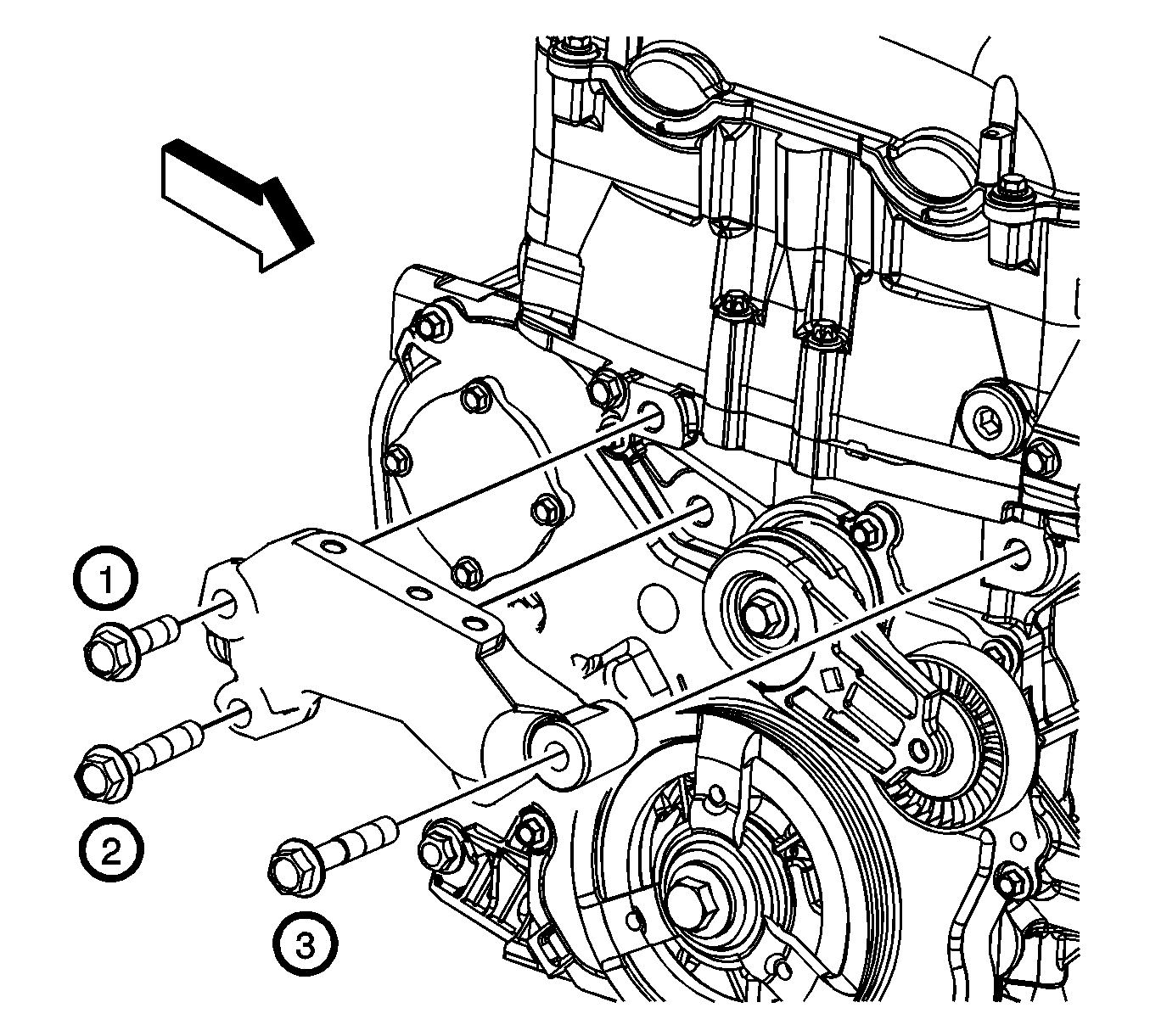 1
2
3