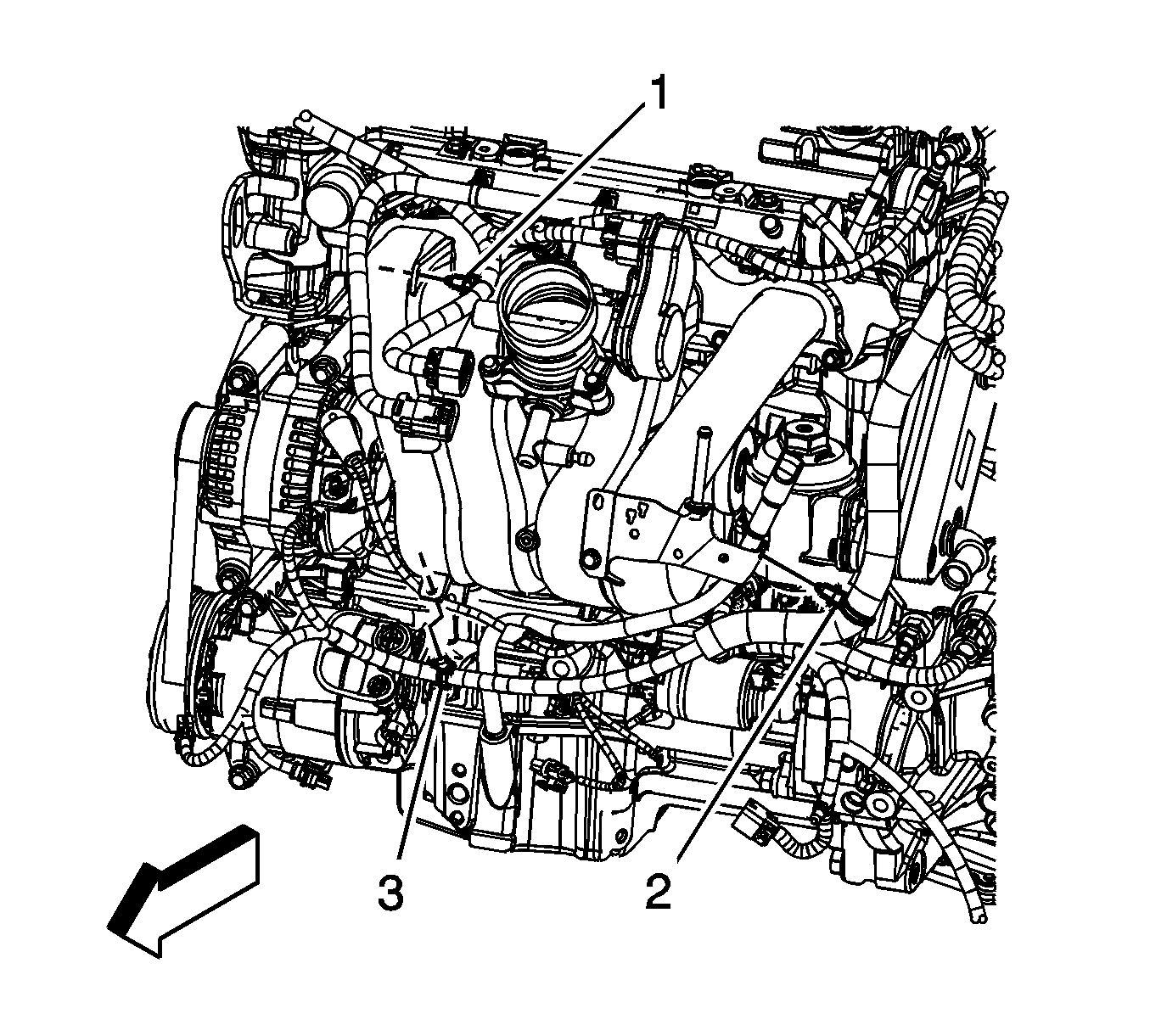 1
3
2