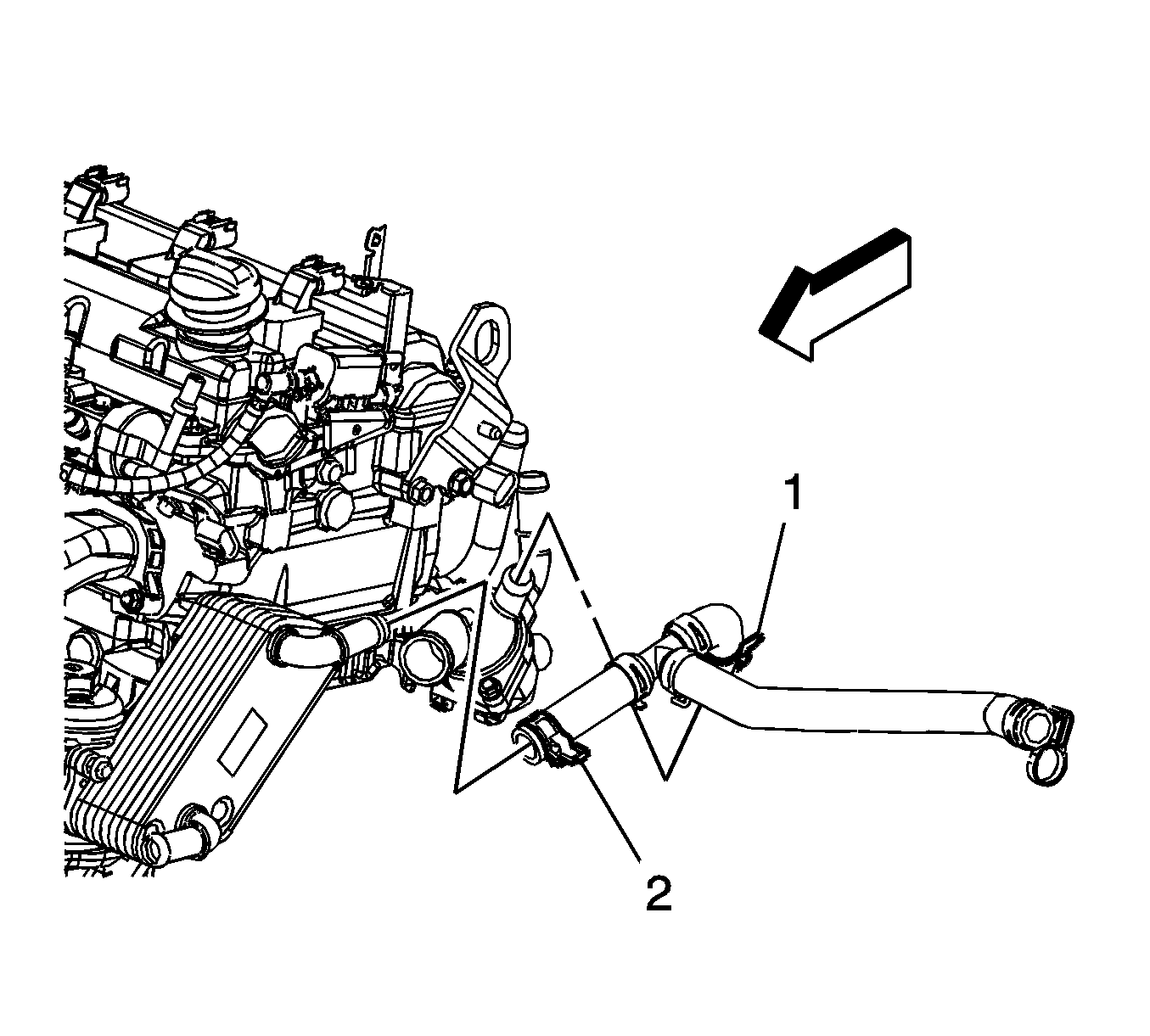 1
2