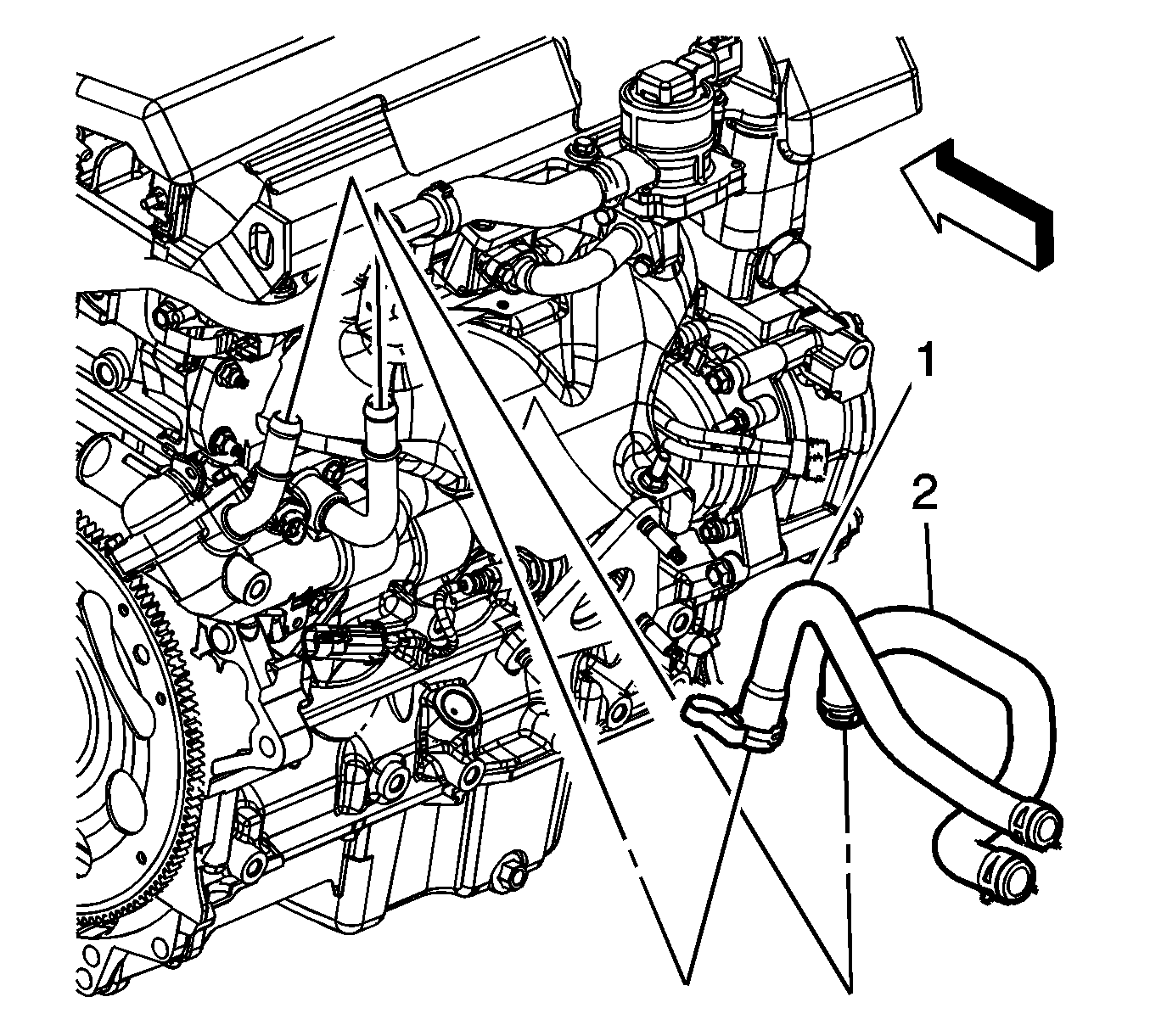 1
2