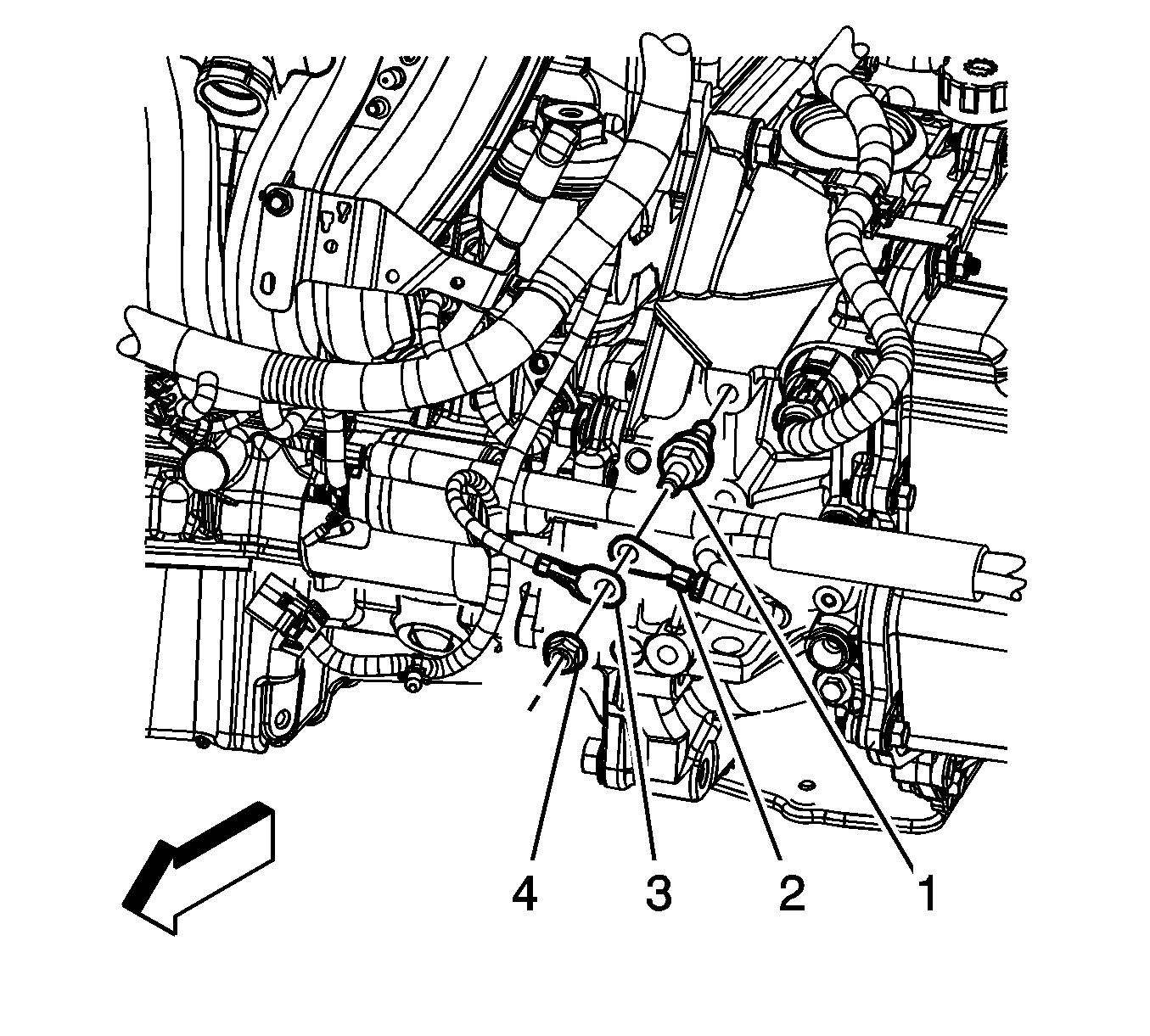 4 3 2 1