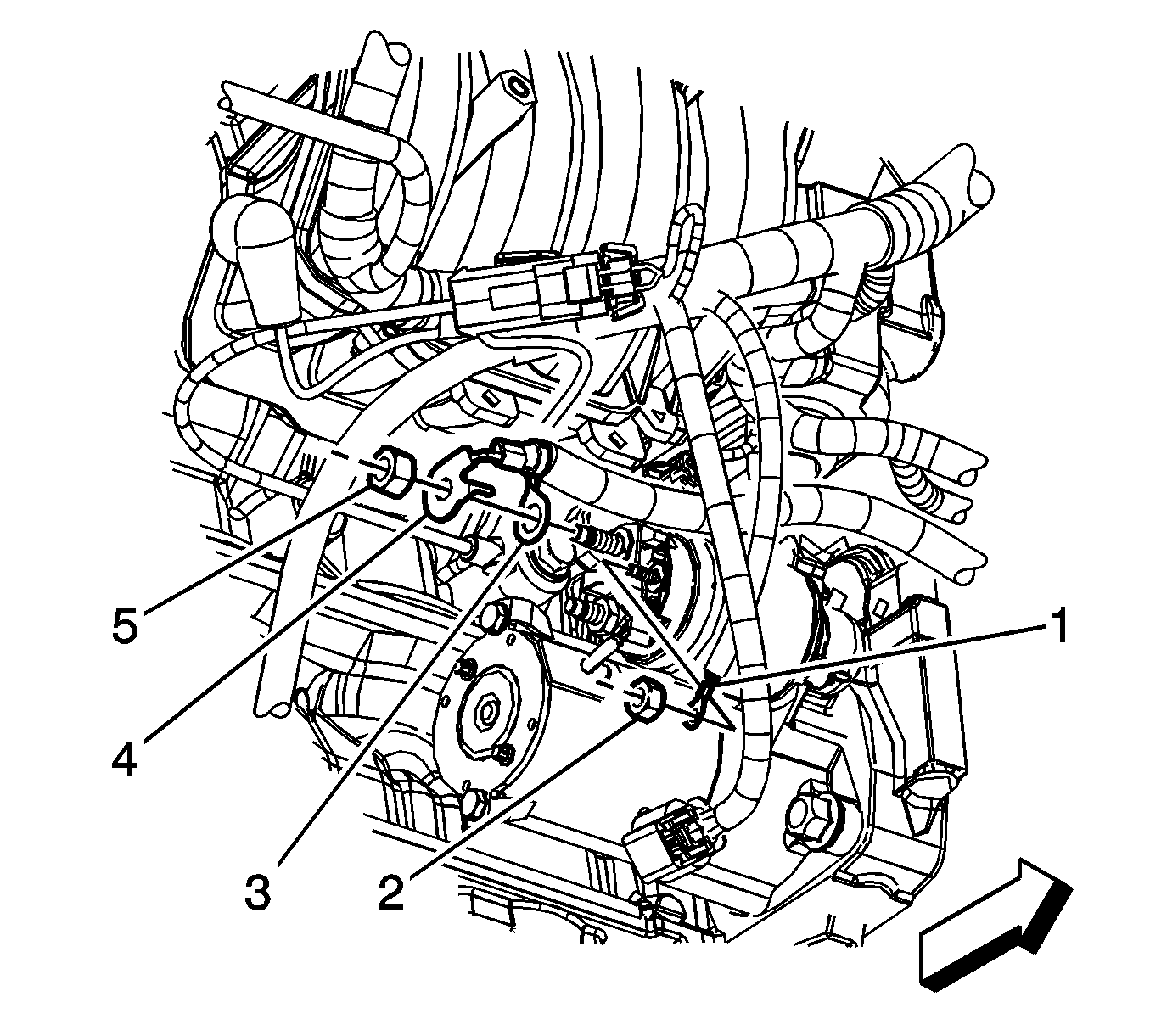 5
4
3
2
1