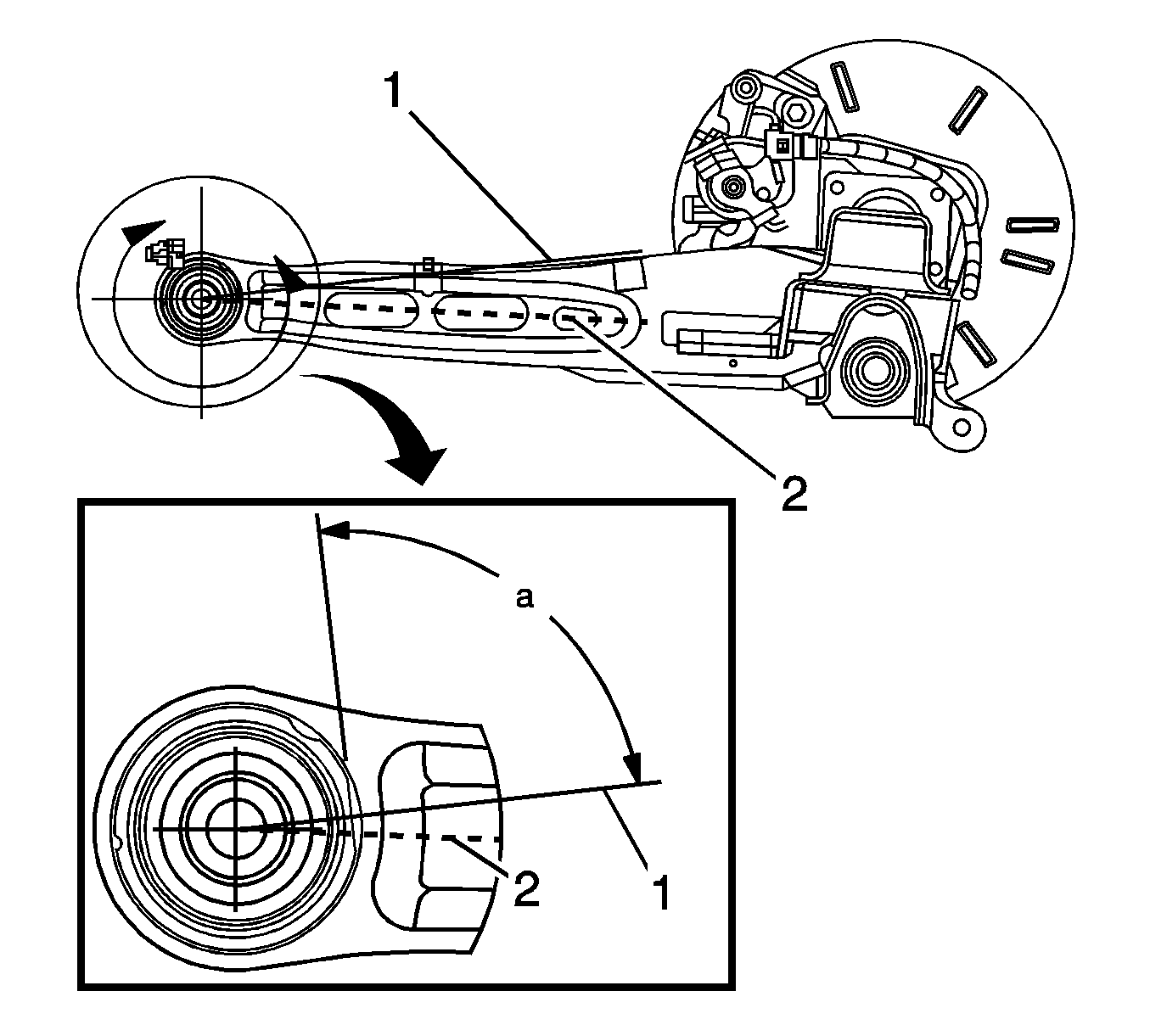 1
2
a
2
1