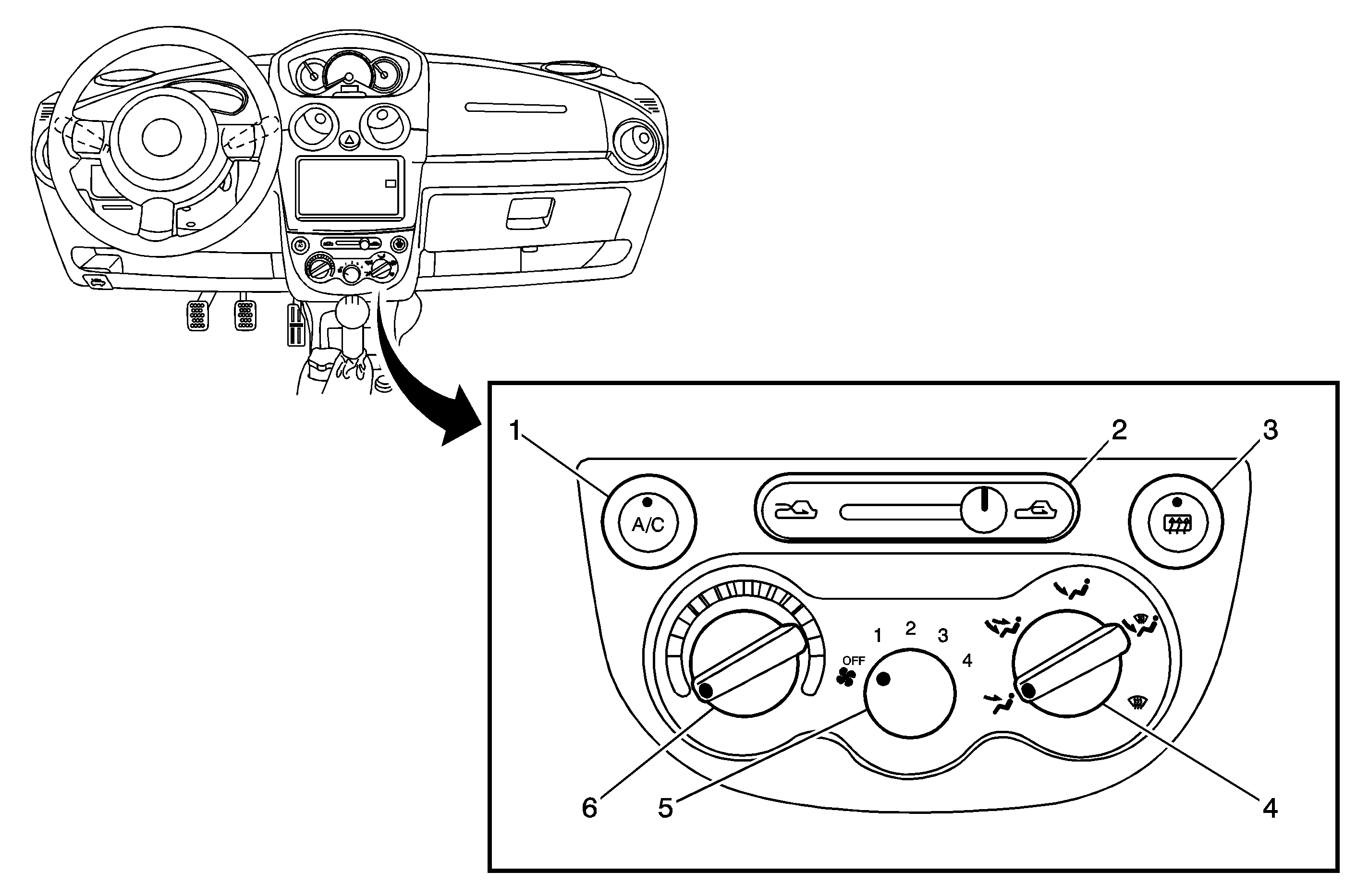 1
2
3
A/C
OFF
1
2
3
4
6
5
4