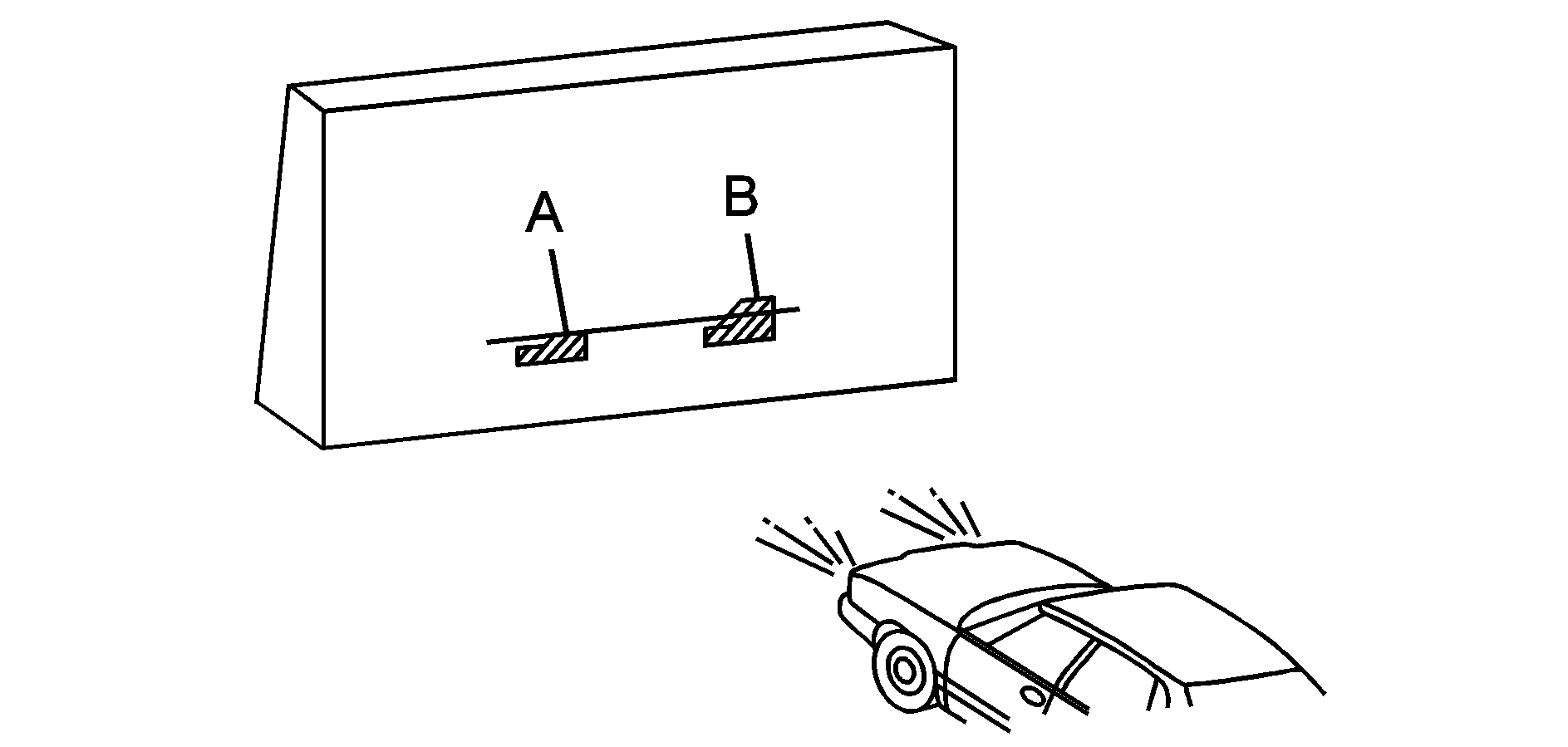 A
B