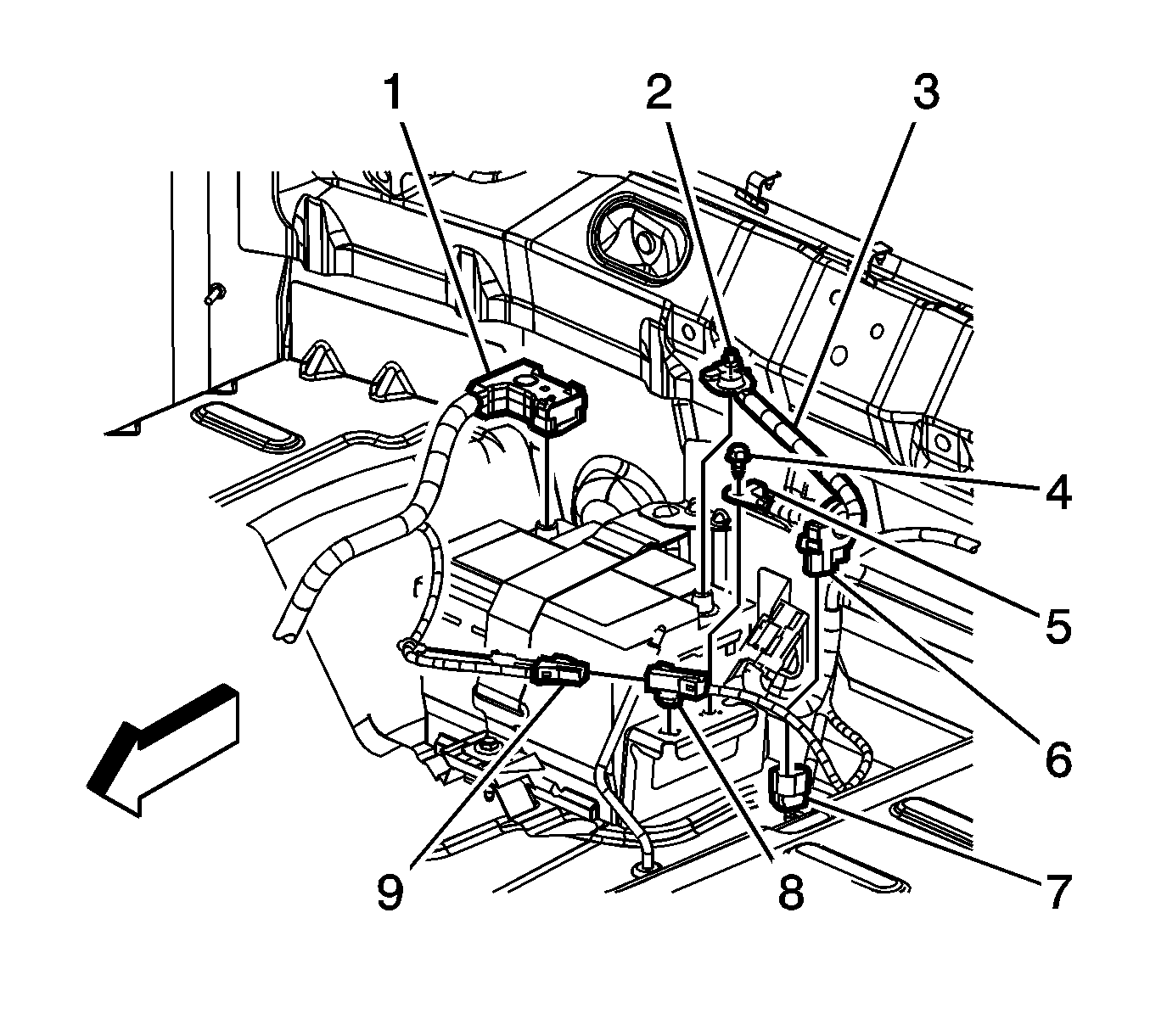 1
2
3
4
5
6
7
8
9