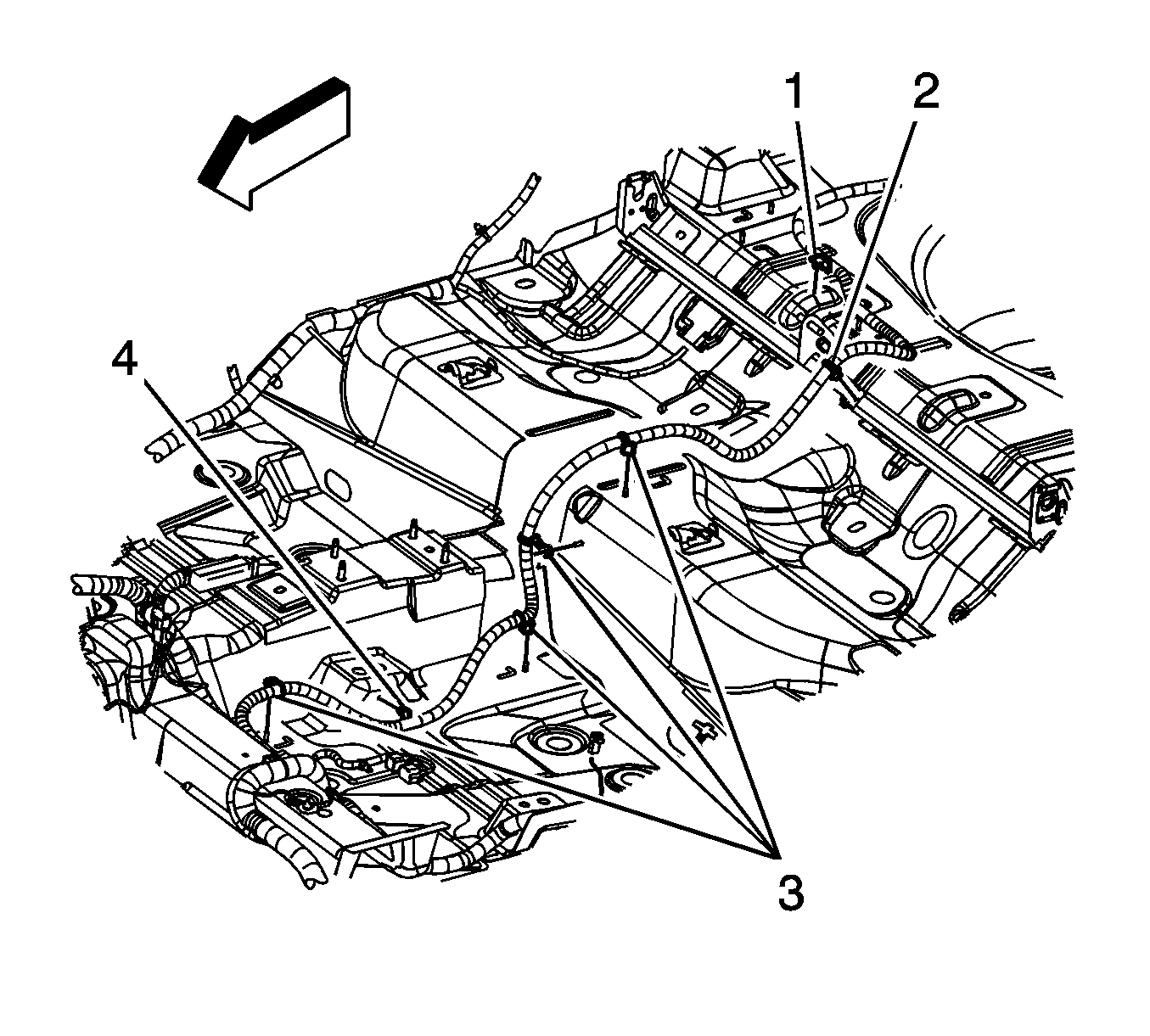 1
2
4
3