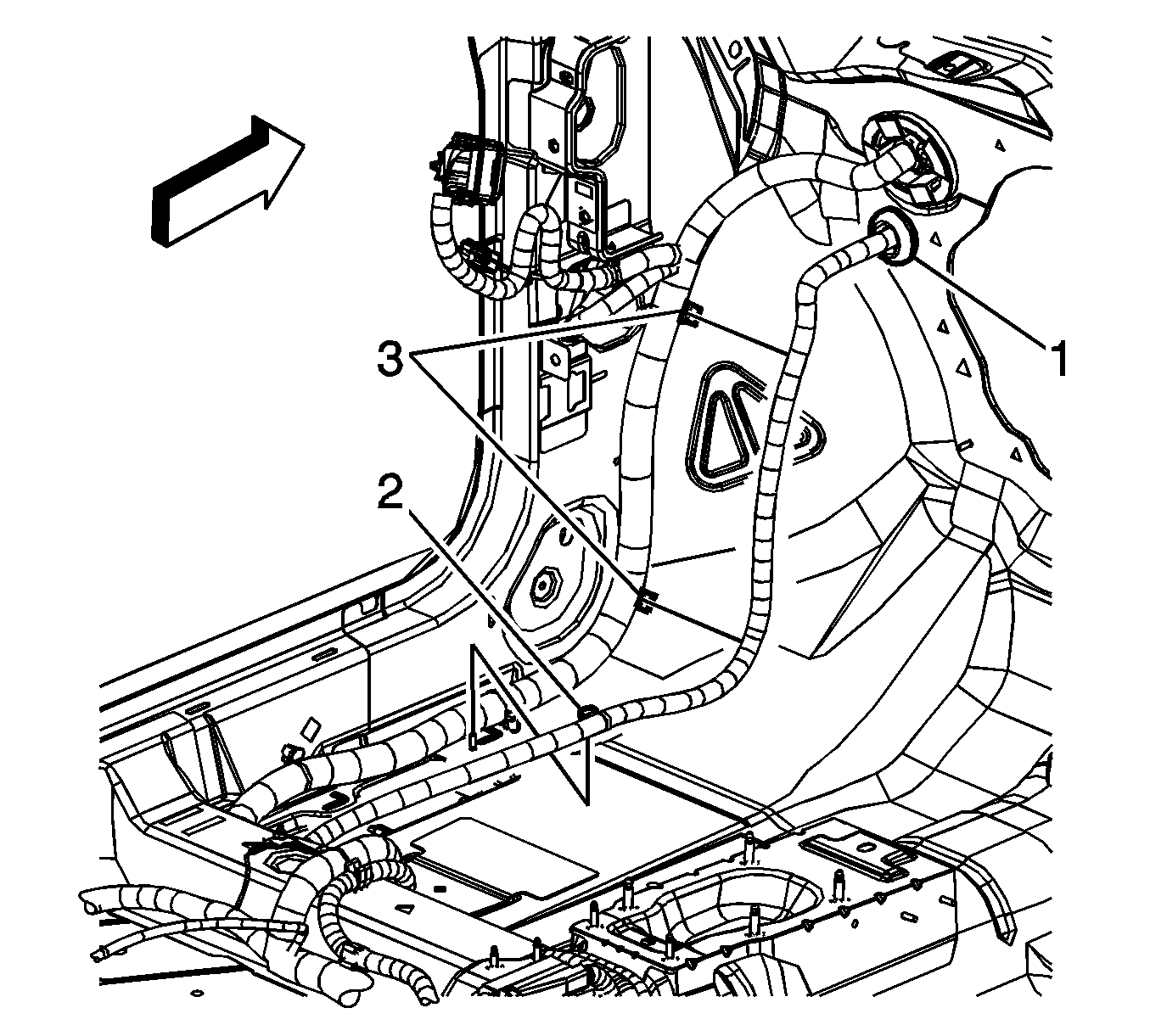 3
1
2