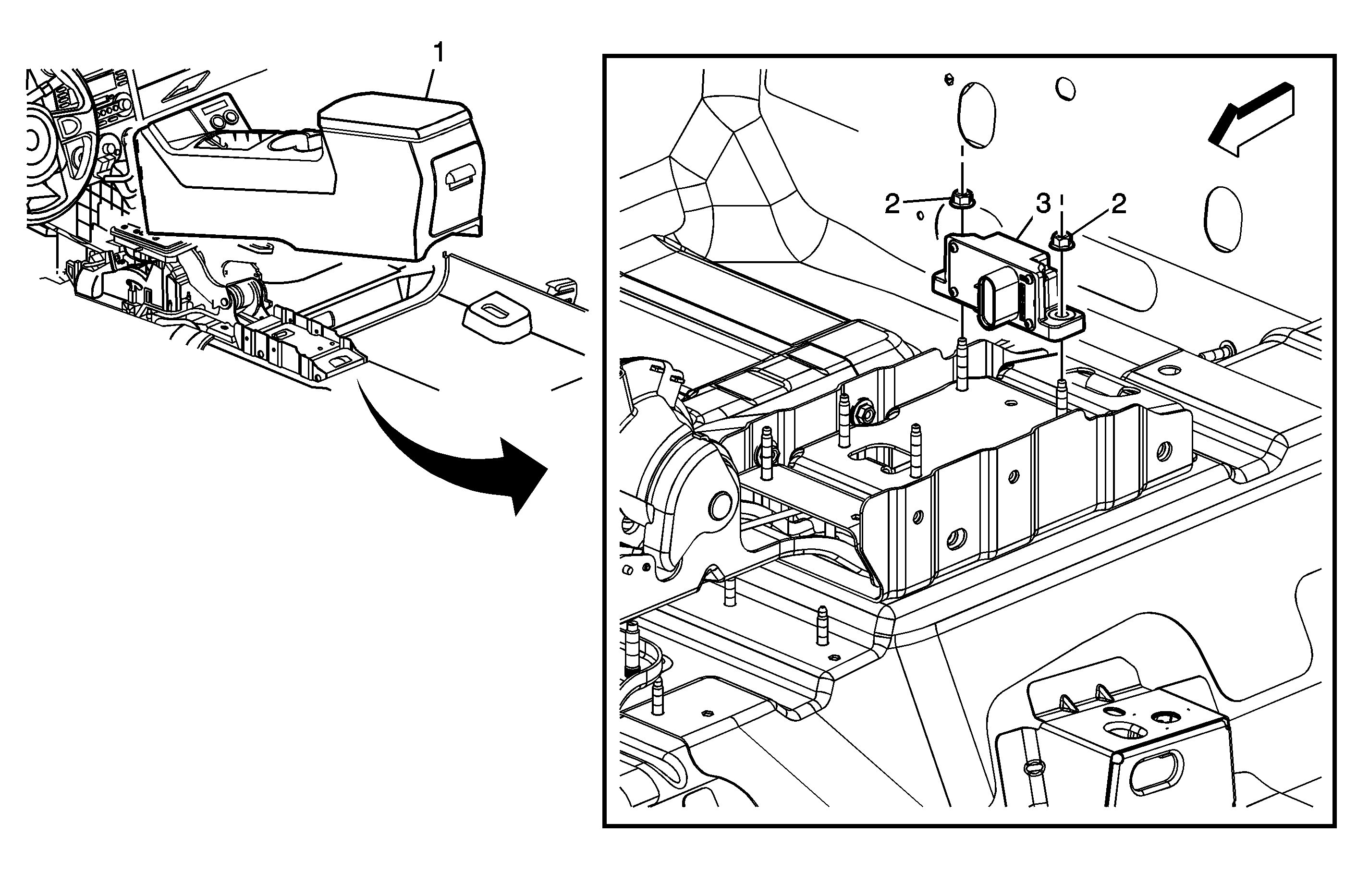 1

2
3
2