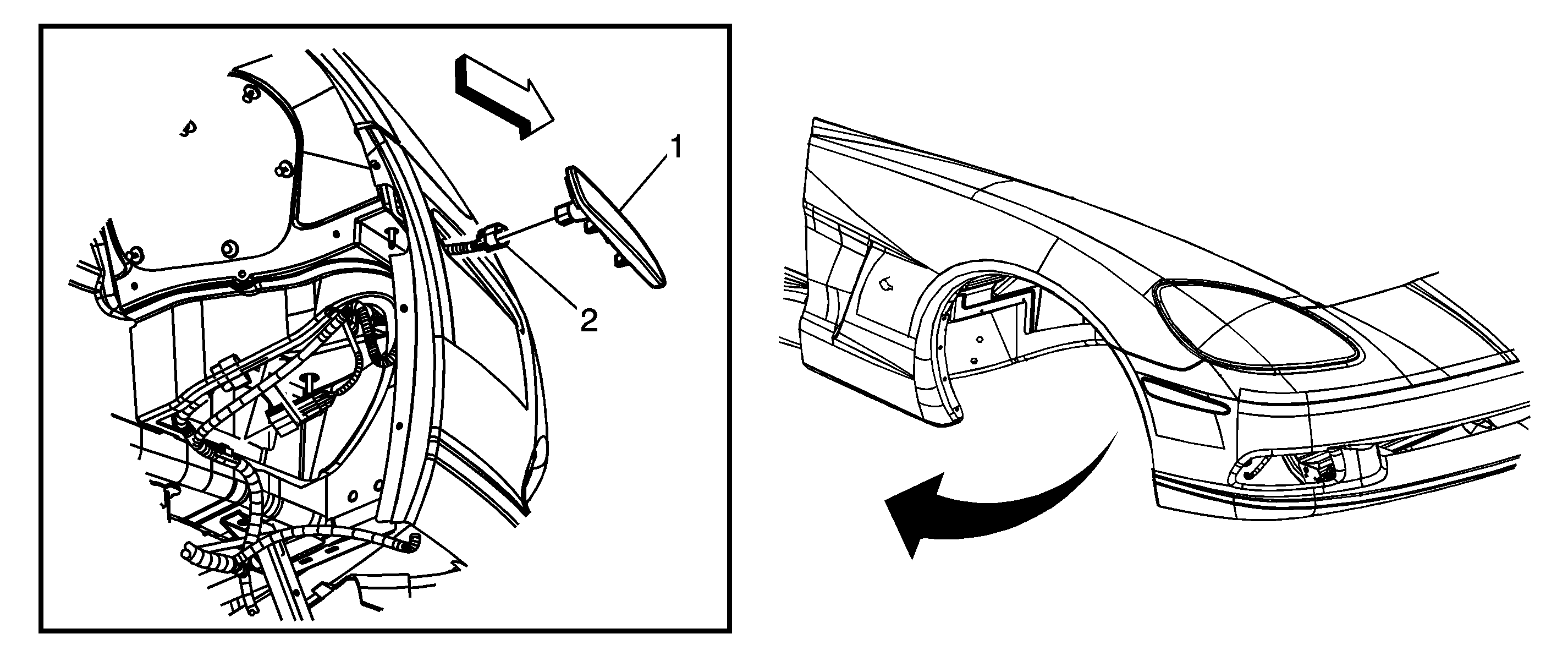 1
2