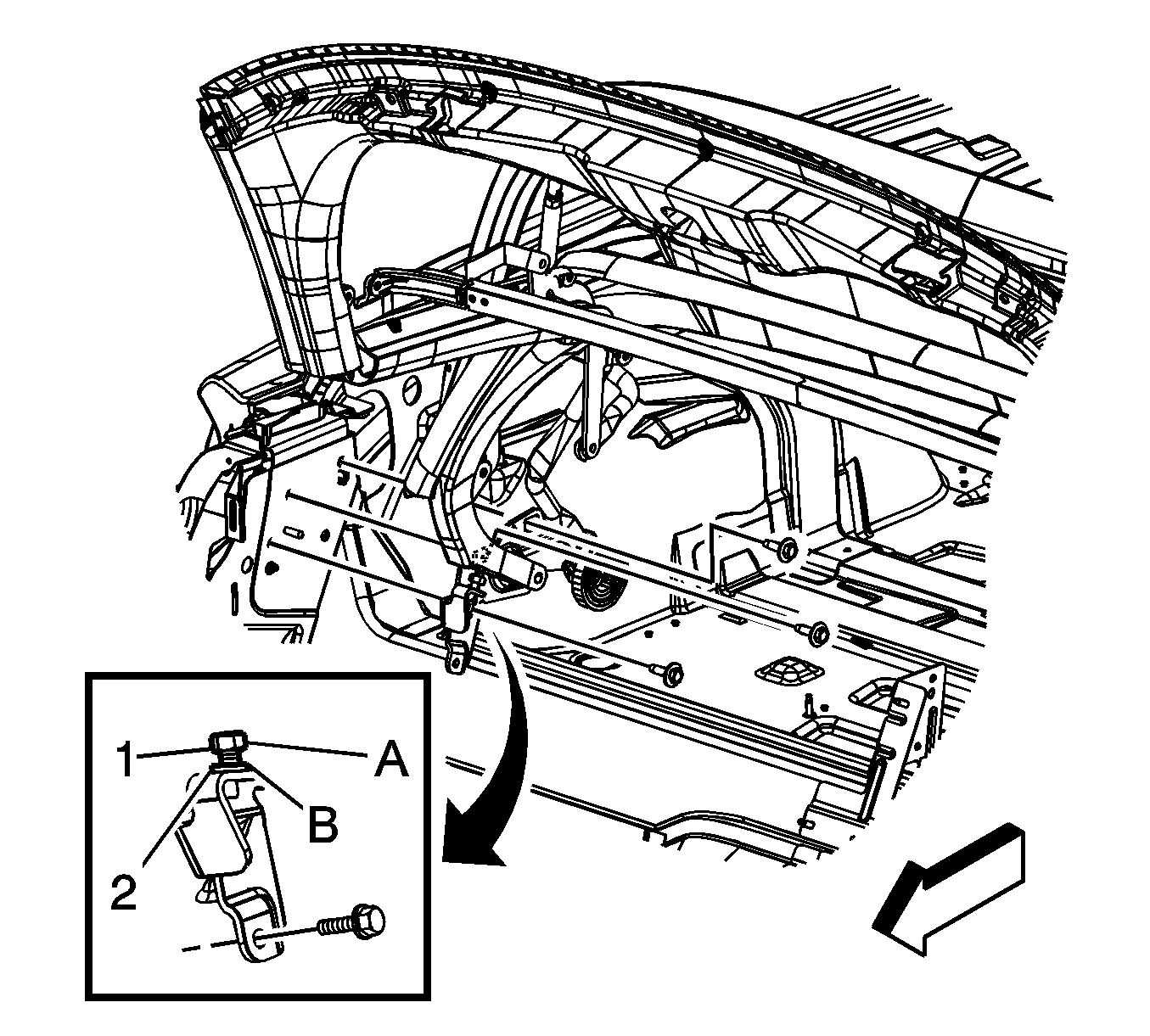 1
A
B
2