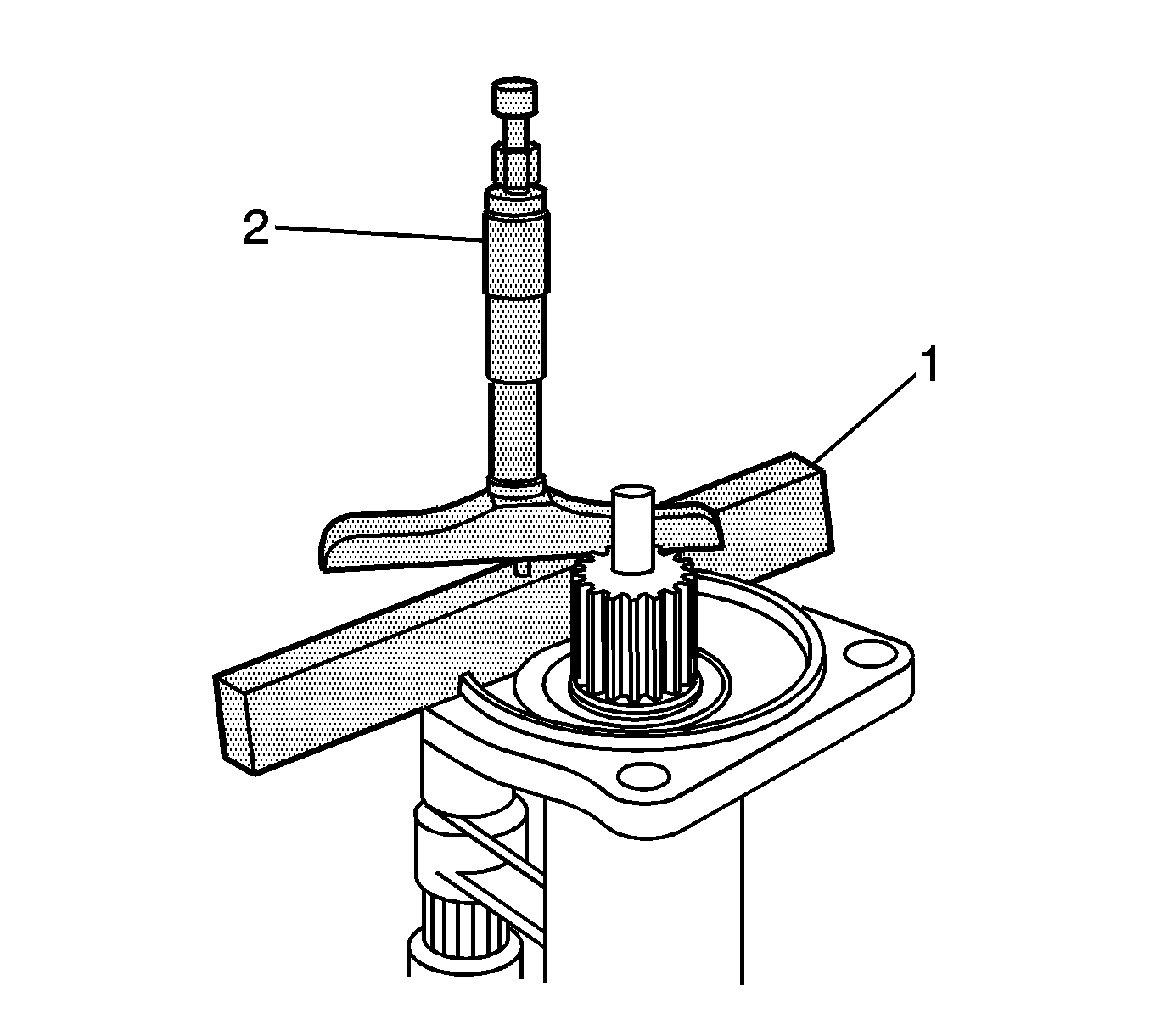 2

1