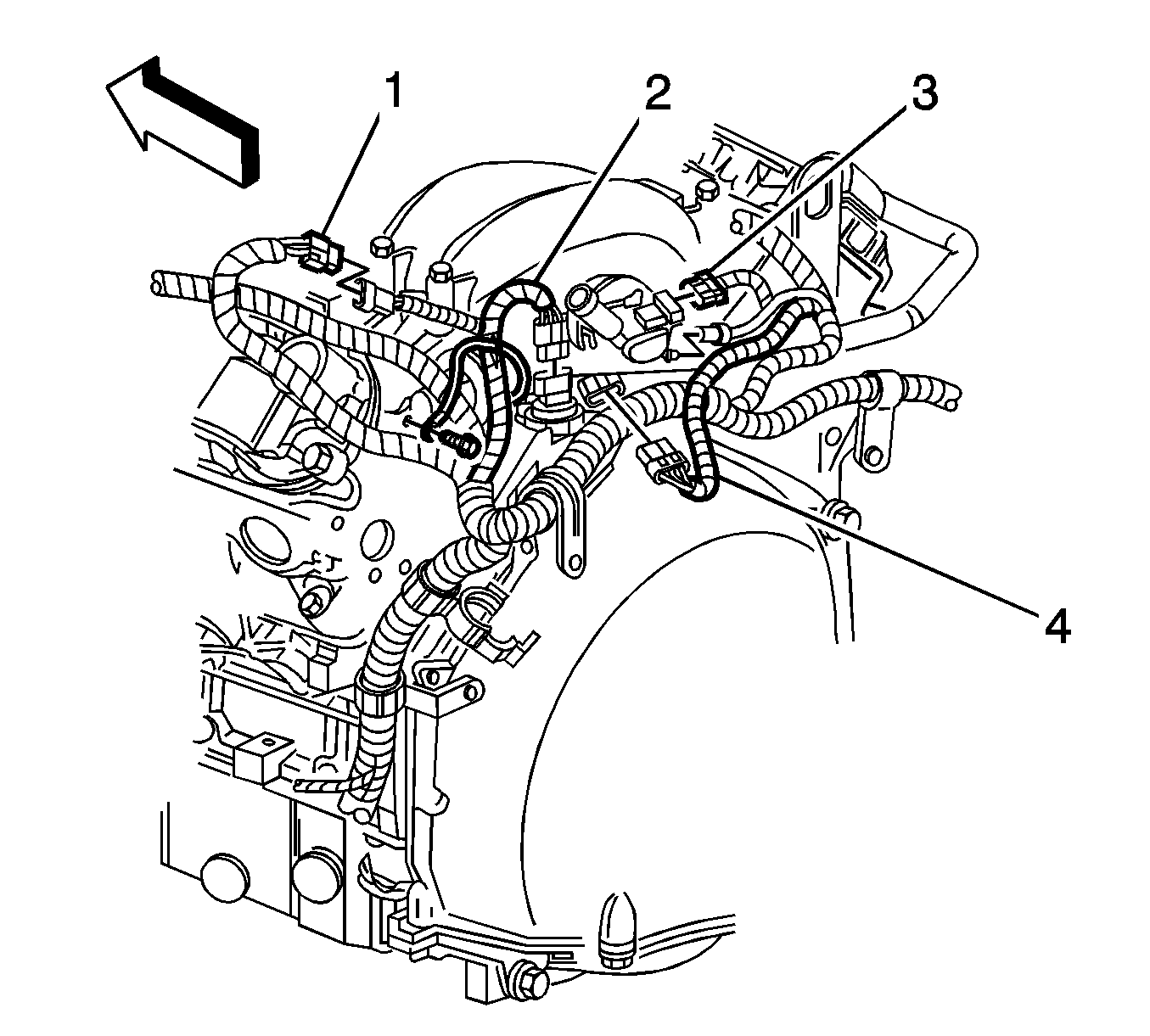 1
2
3
4