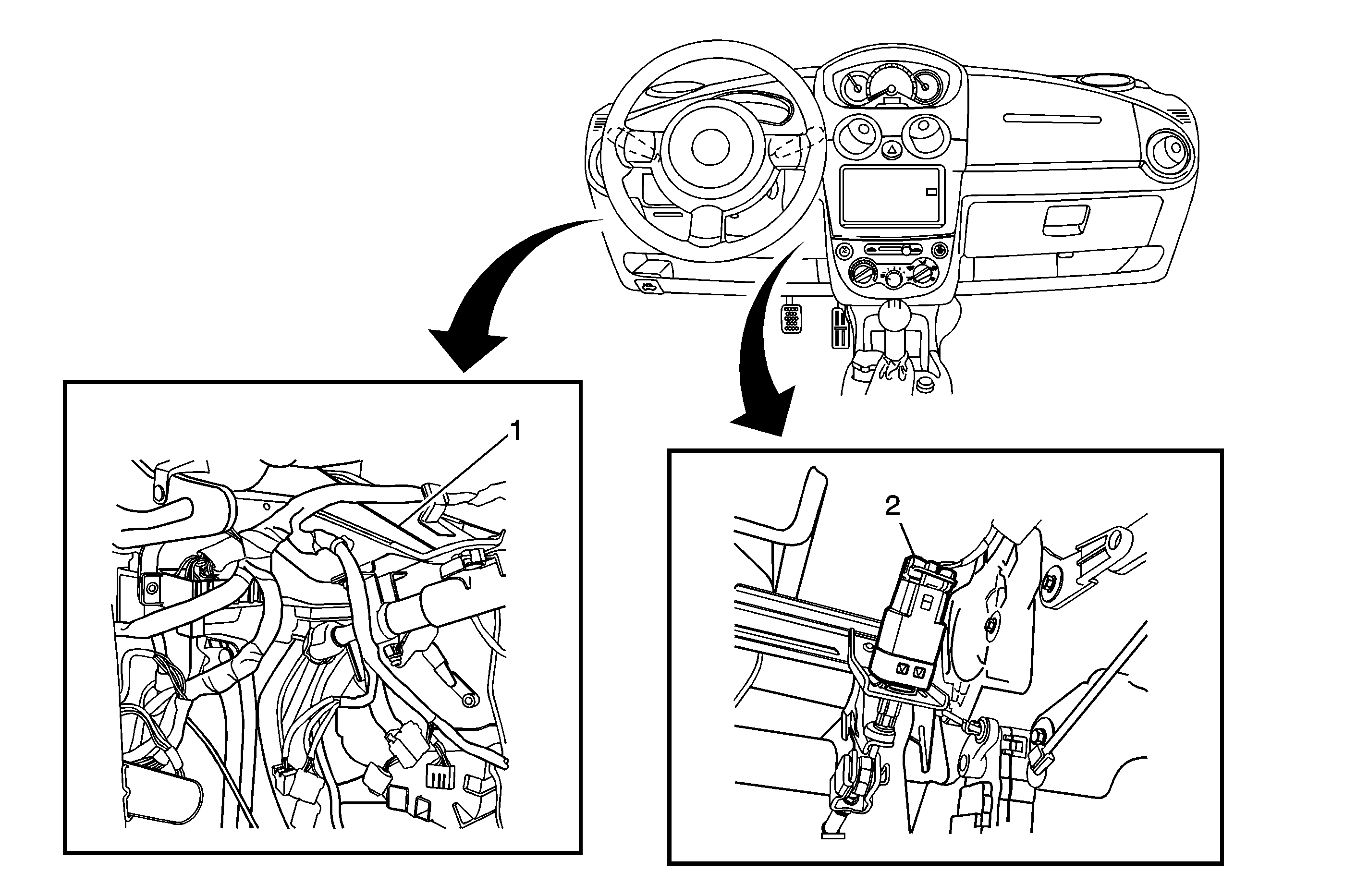 1

2