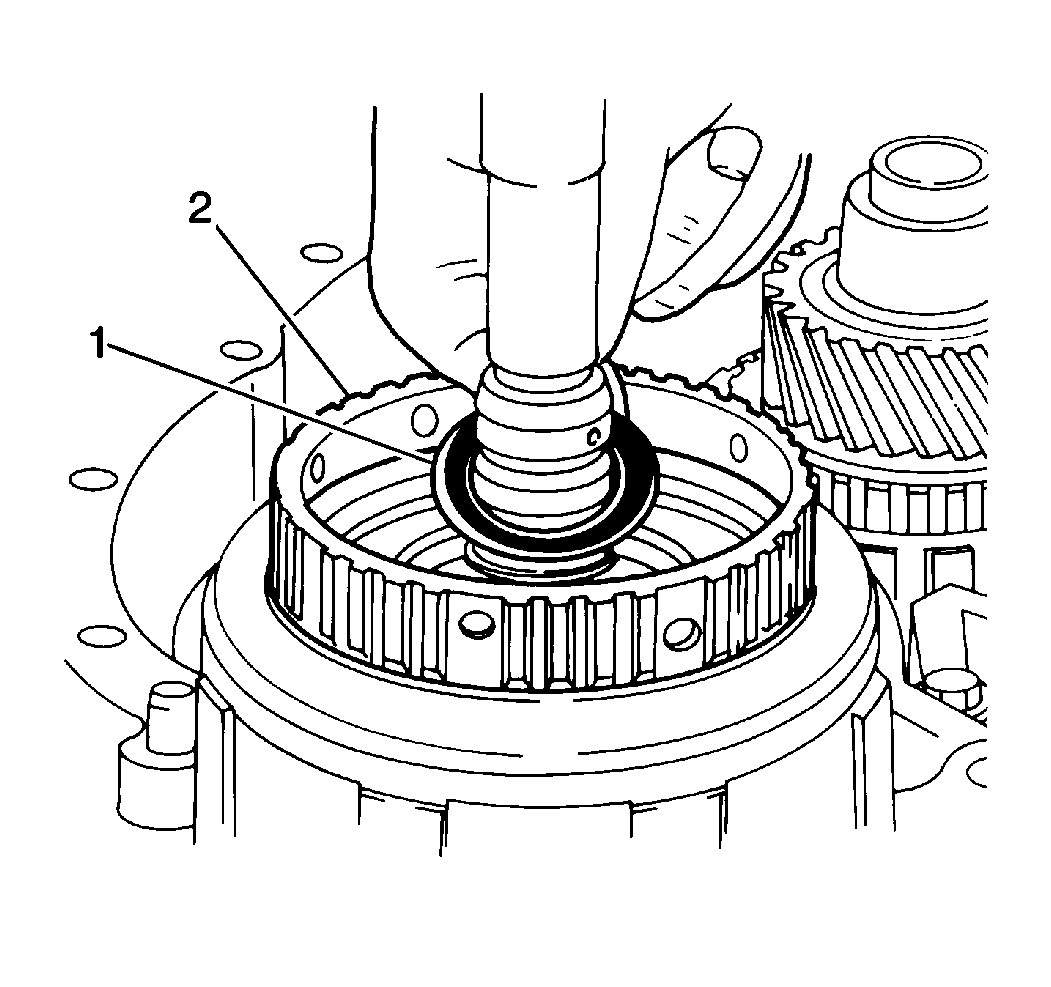 2
1