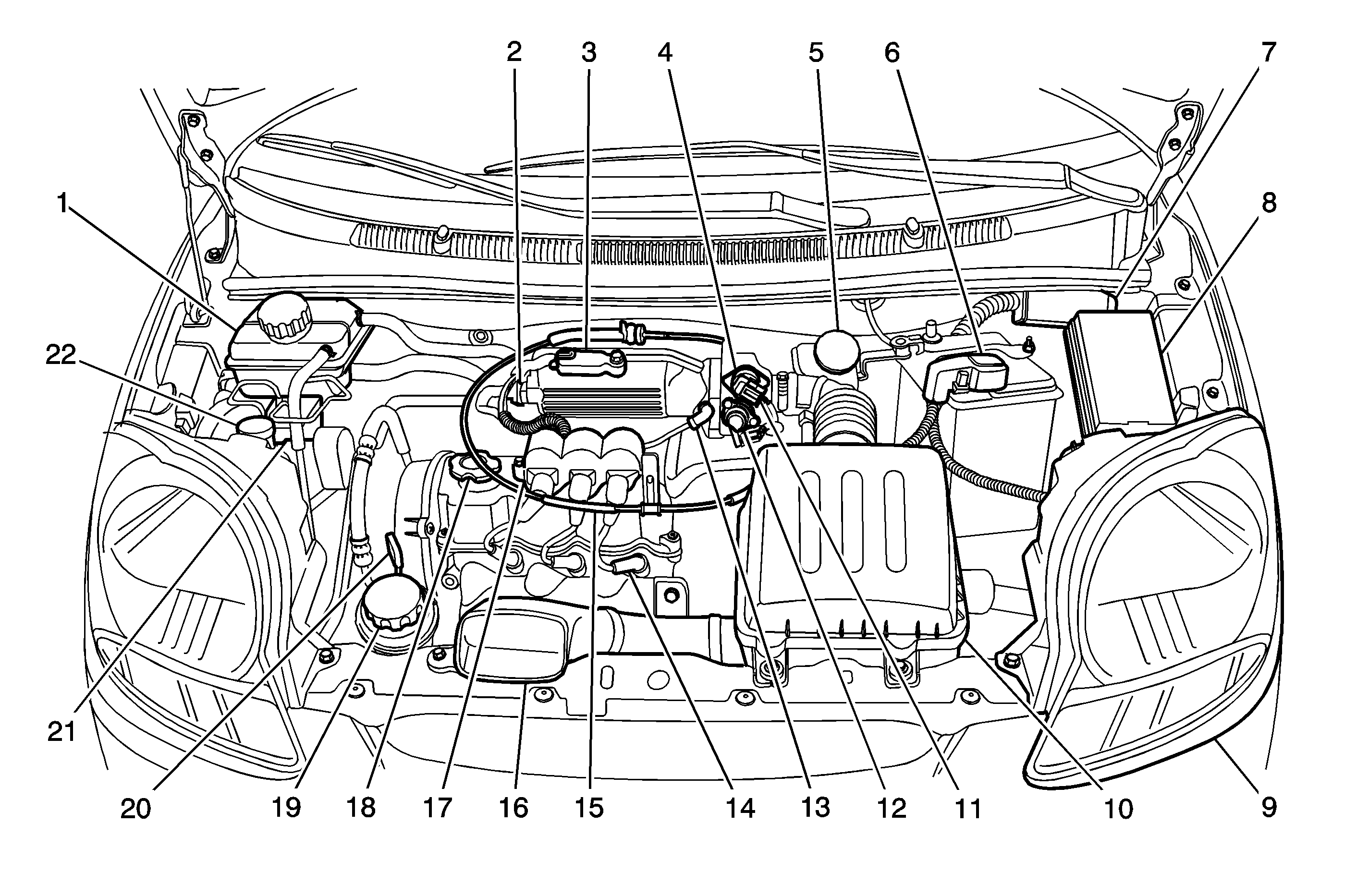 2 3 4 5 6 7

1

8

22

21

20 19 18 17 16 15 14 13 12 11 10 9