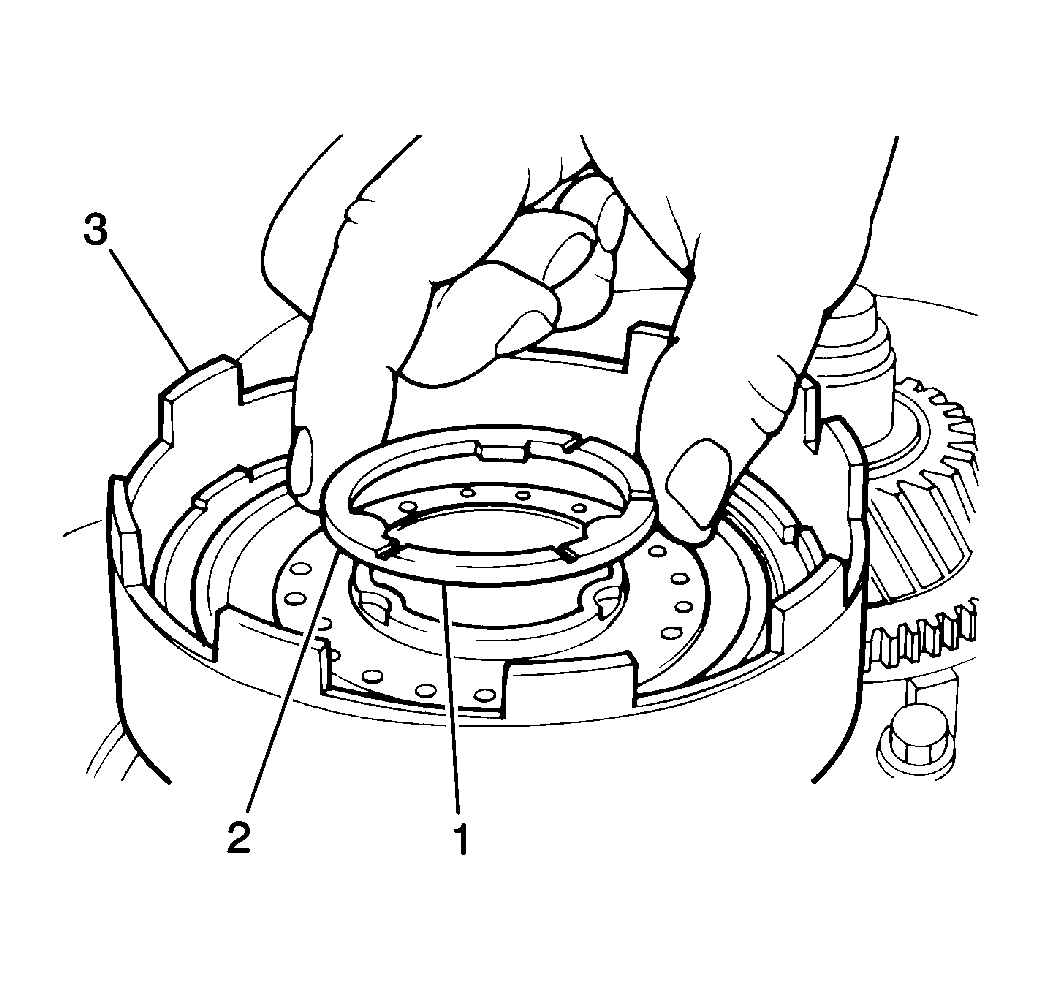 3

2

1