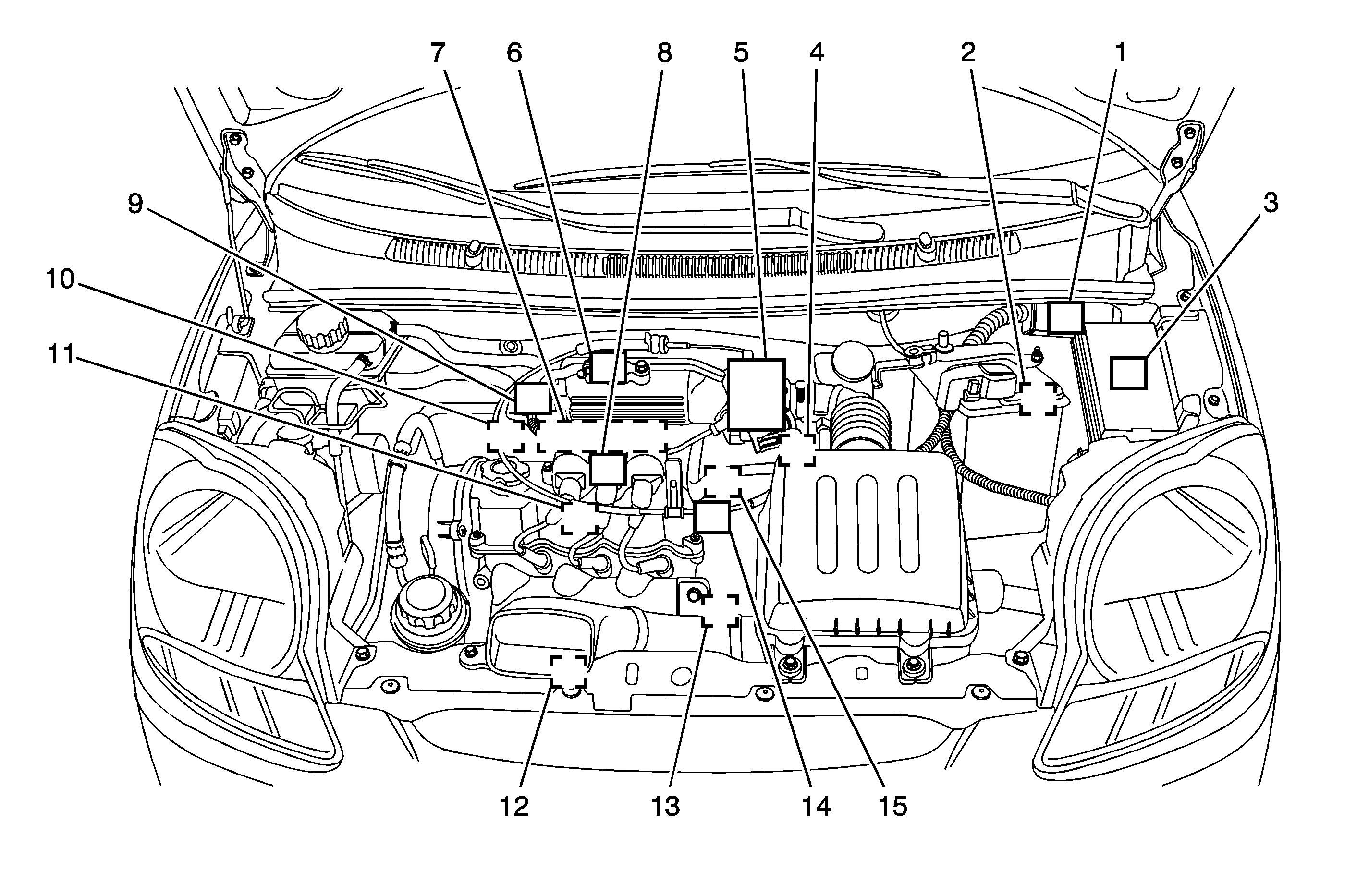 7 6 8 5 4 2 1

9

3

10

11

12 13 14 15