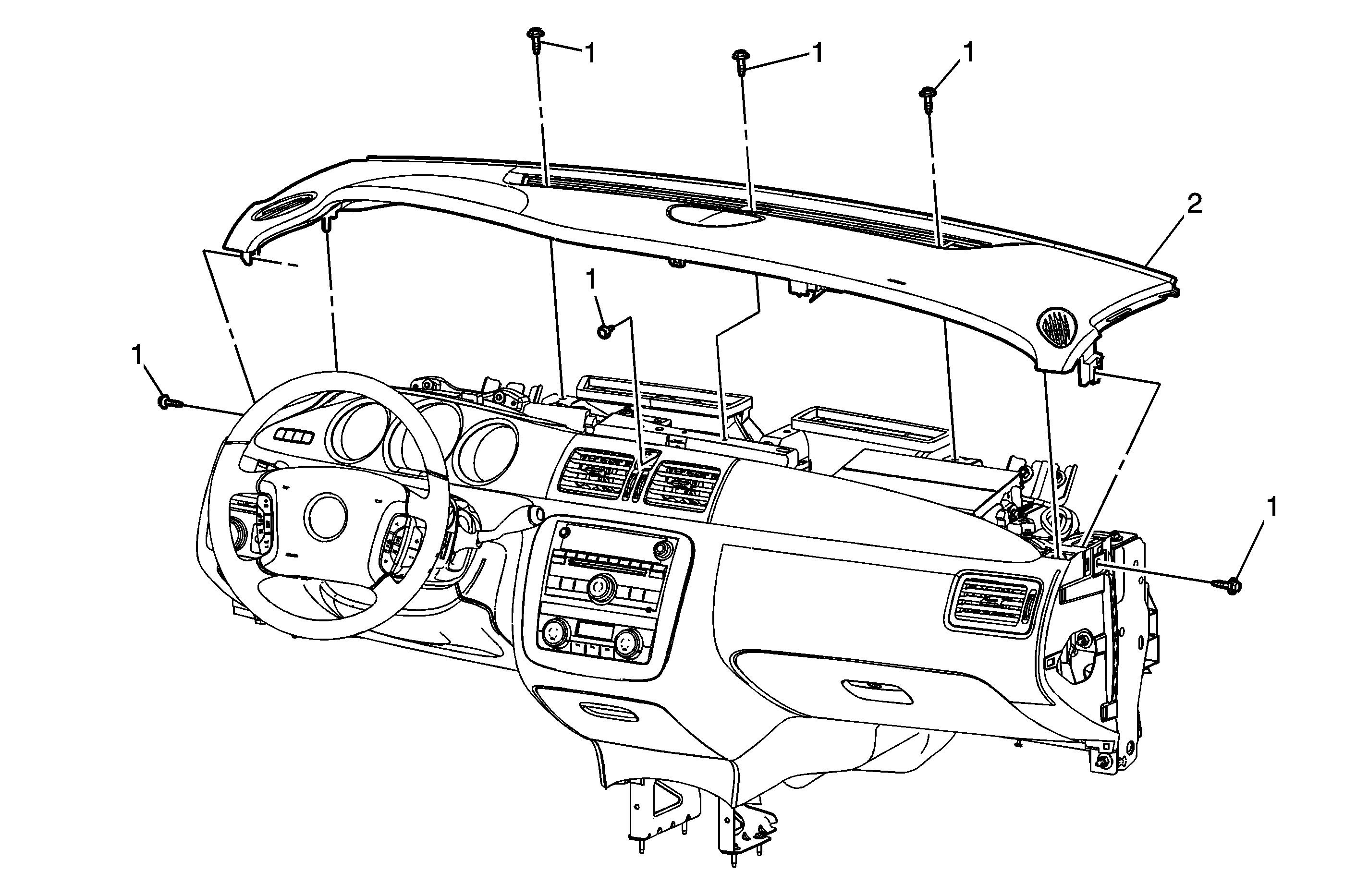 1
1
1
2
1
1
1