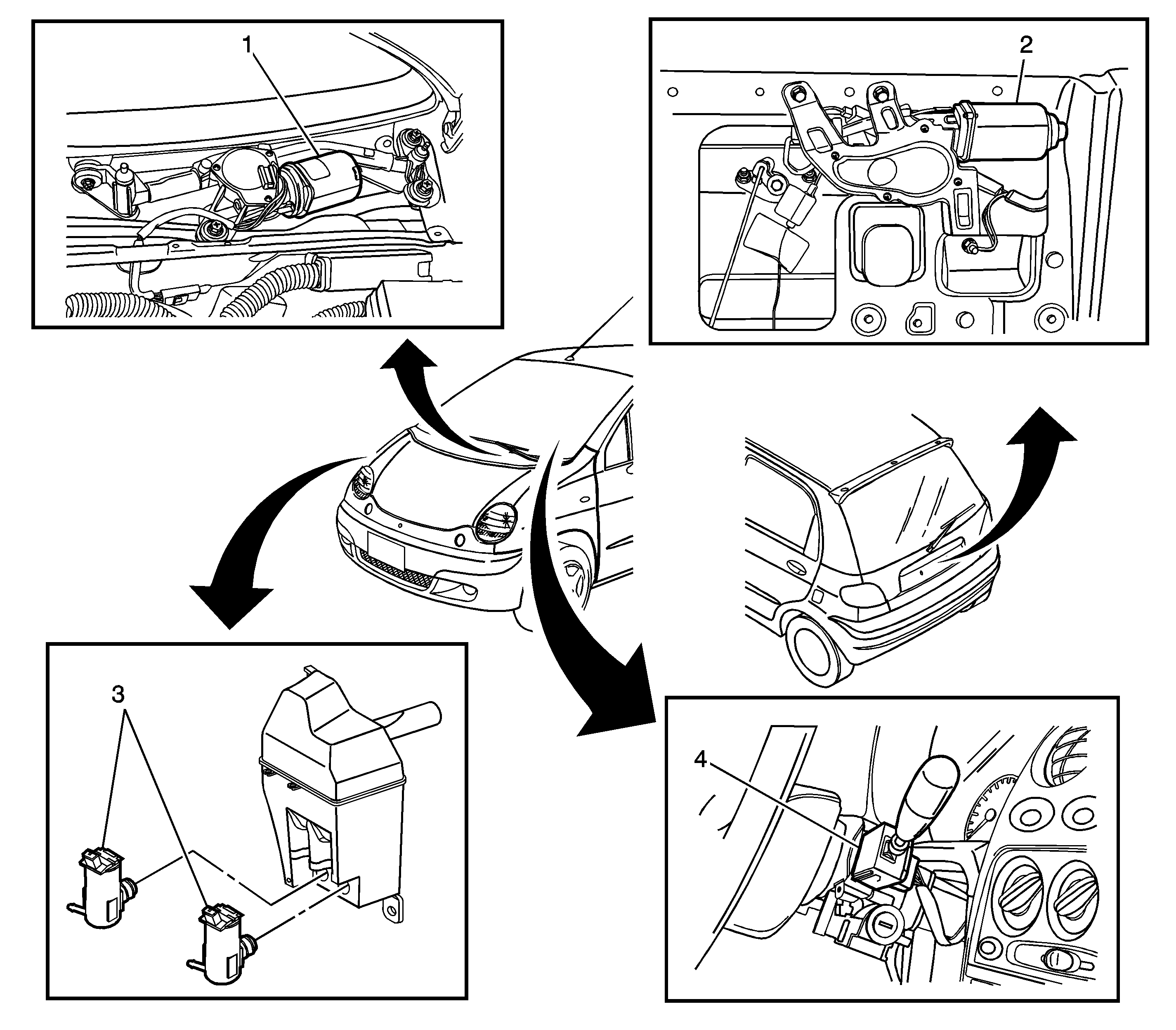 1

2

3

4