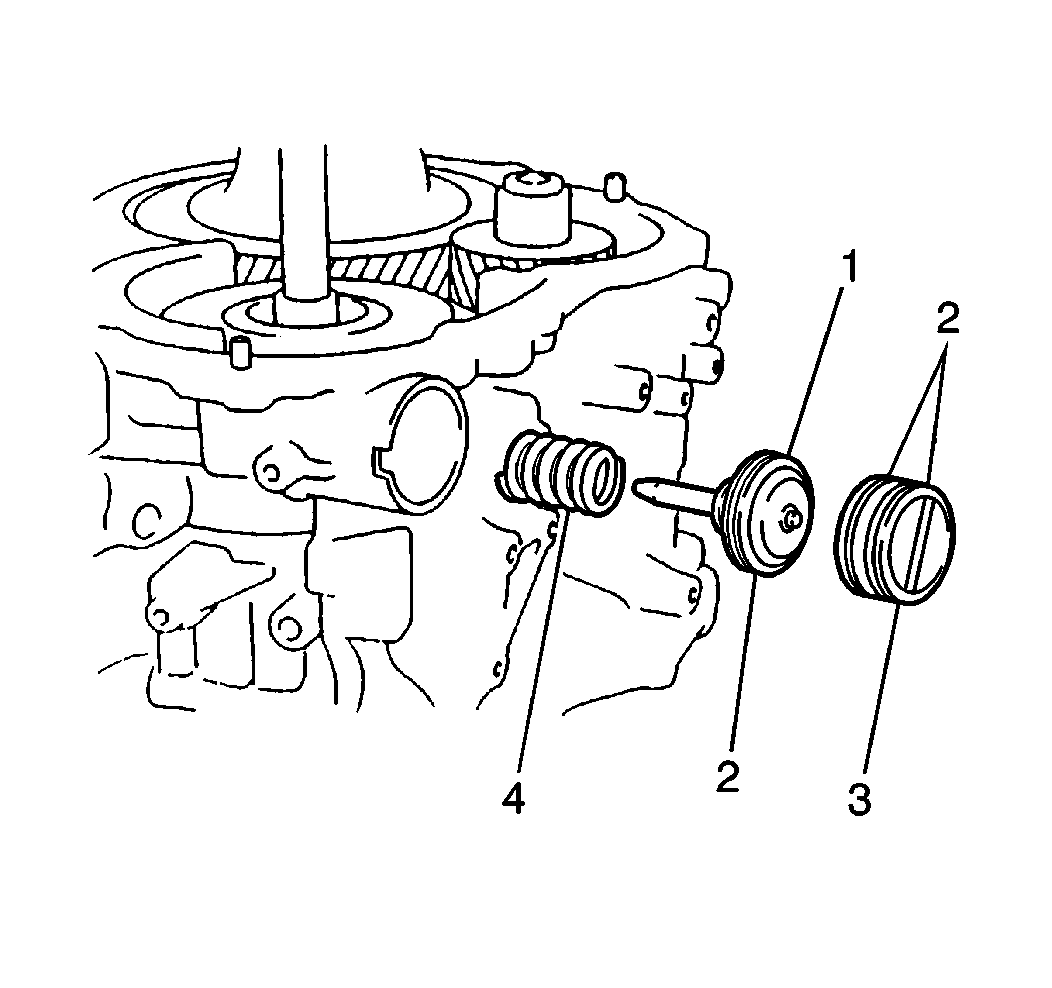 1
2
4
2
3