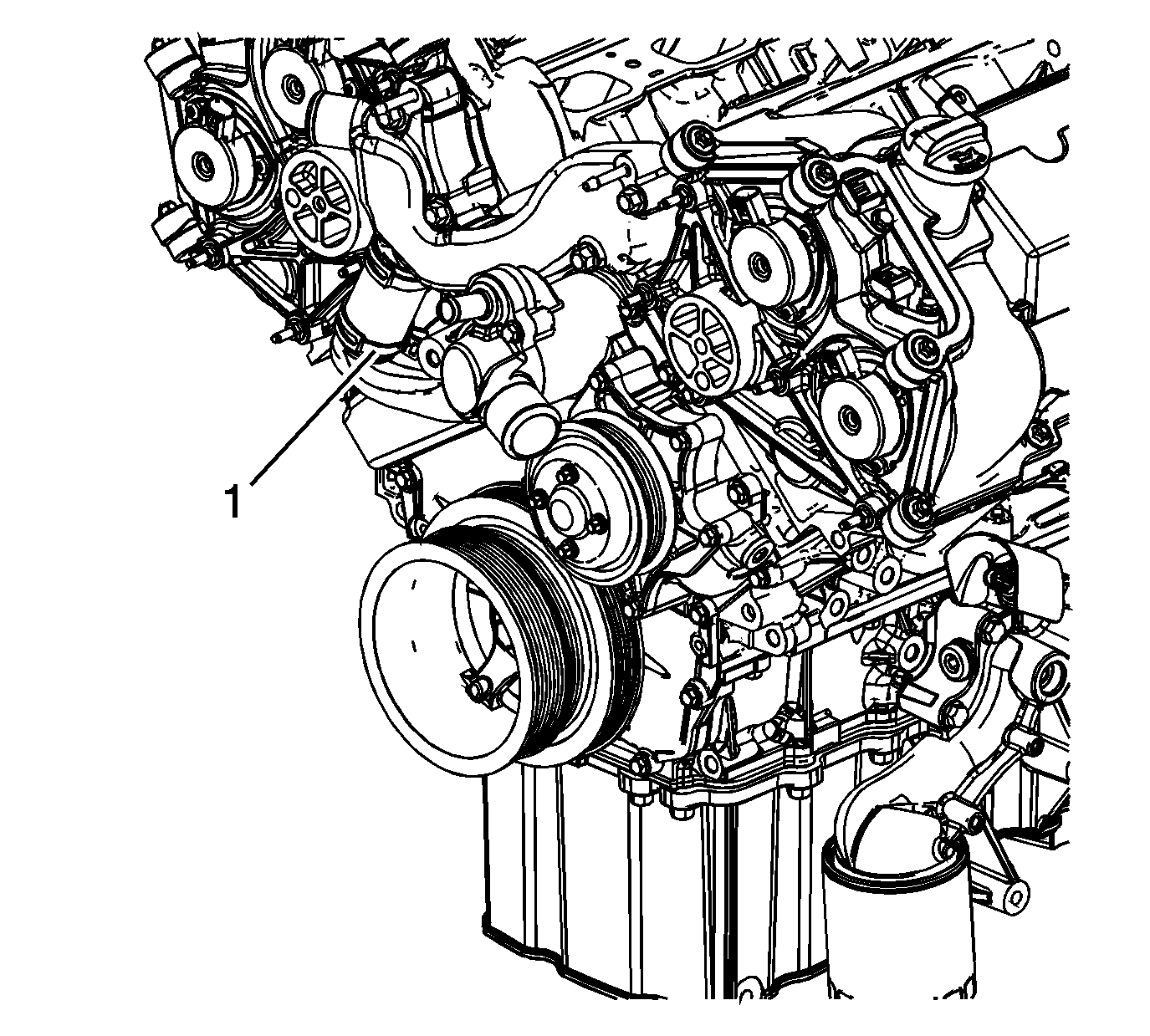 1