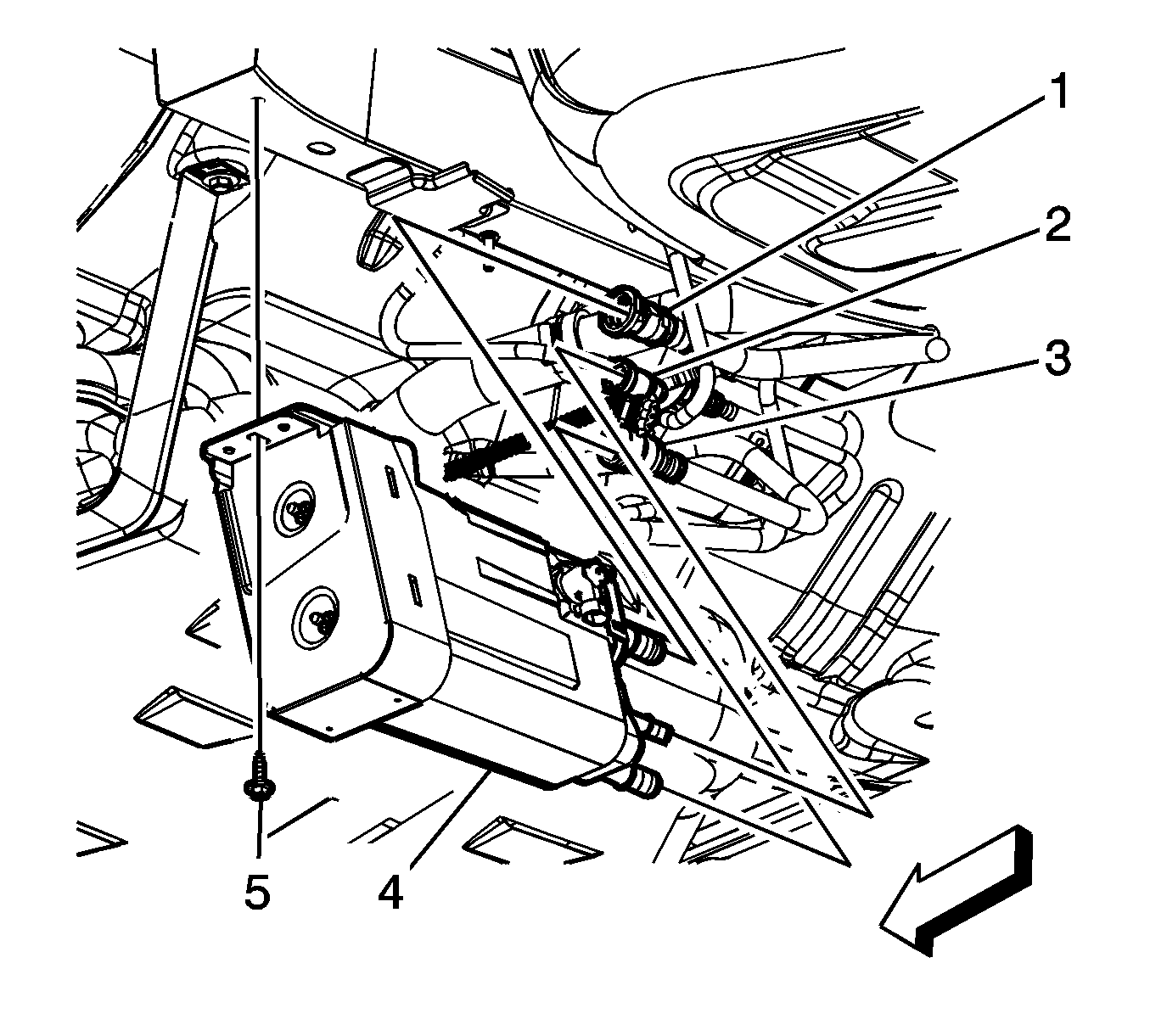 1
2
3
5
4