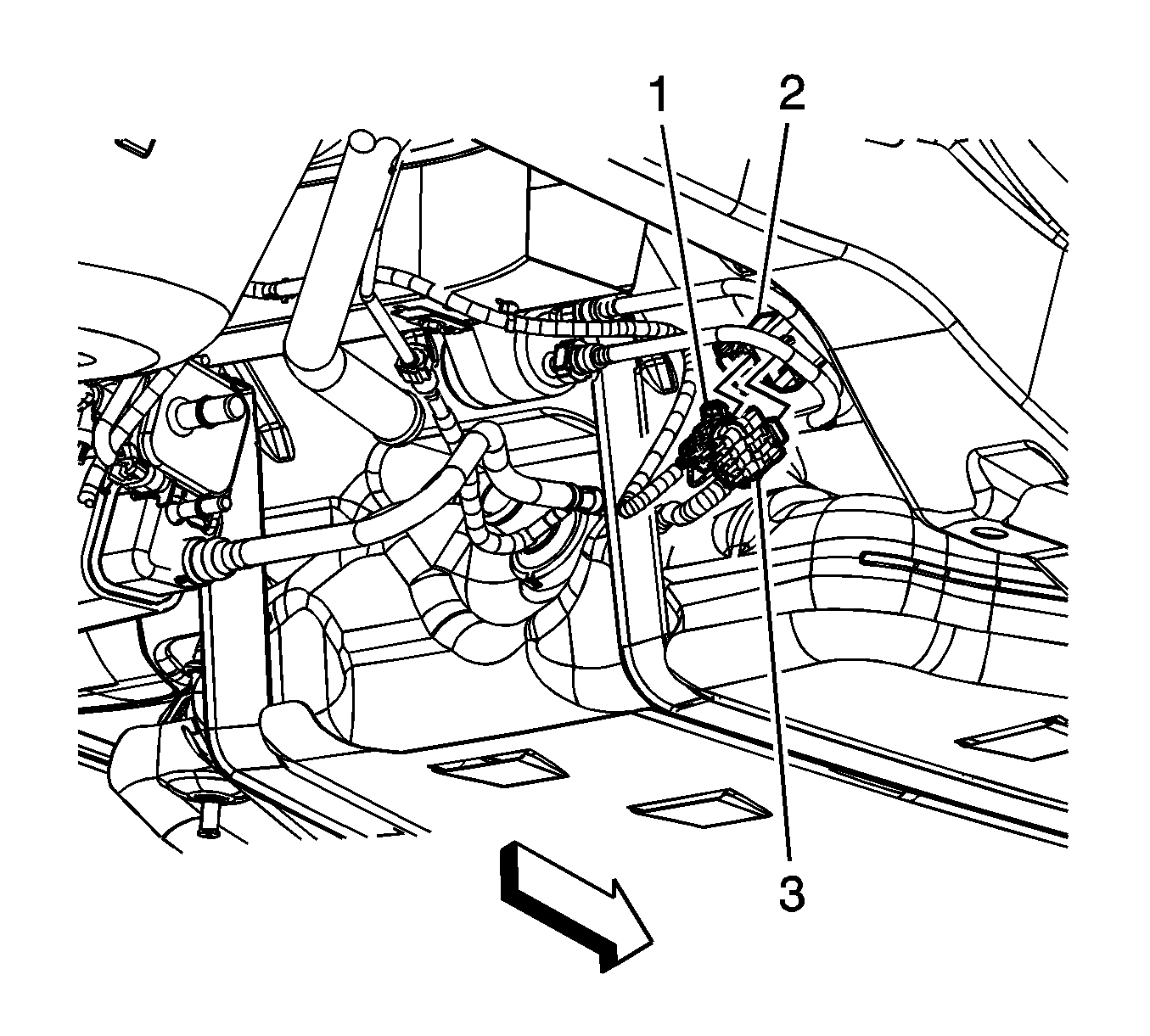 1
2
3