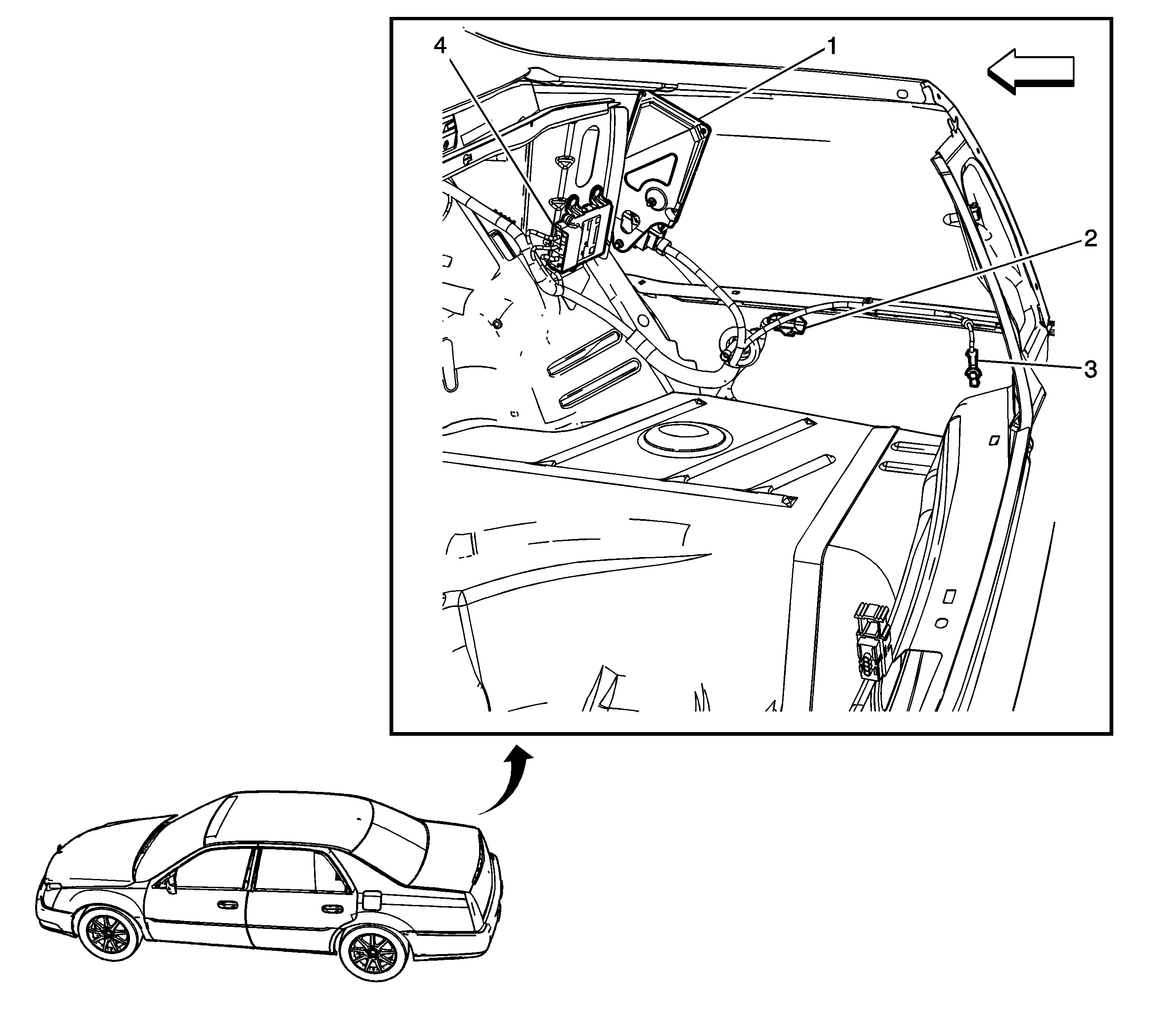 4
1
2
3