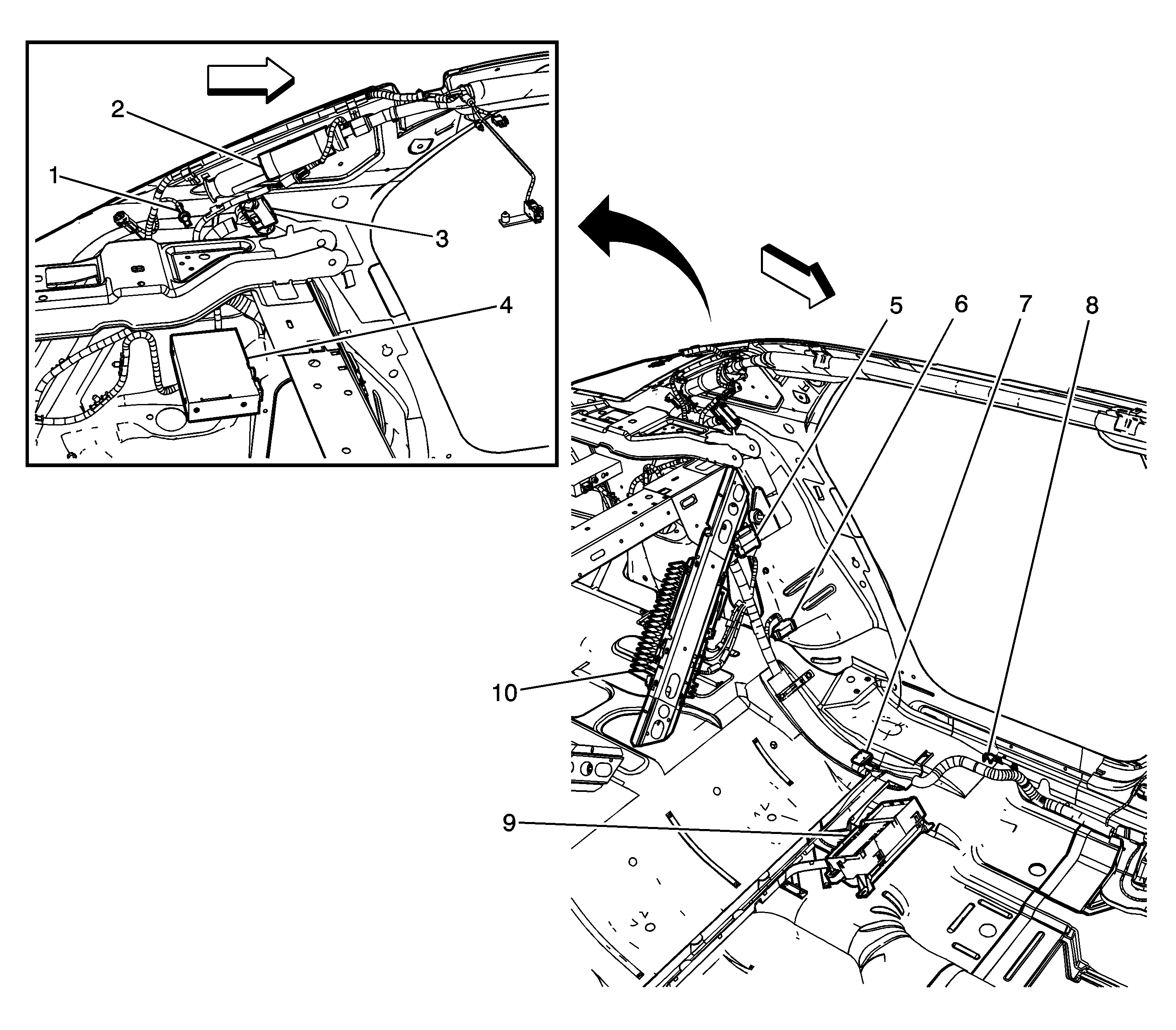 2
1
3
4
5
6
7
8
10
9