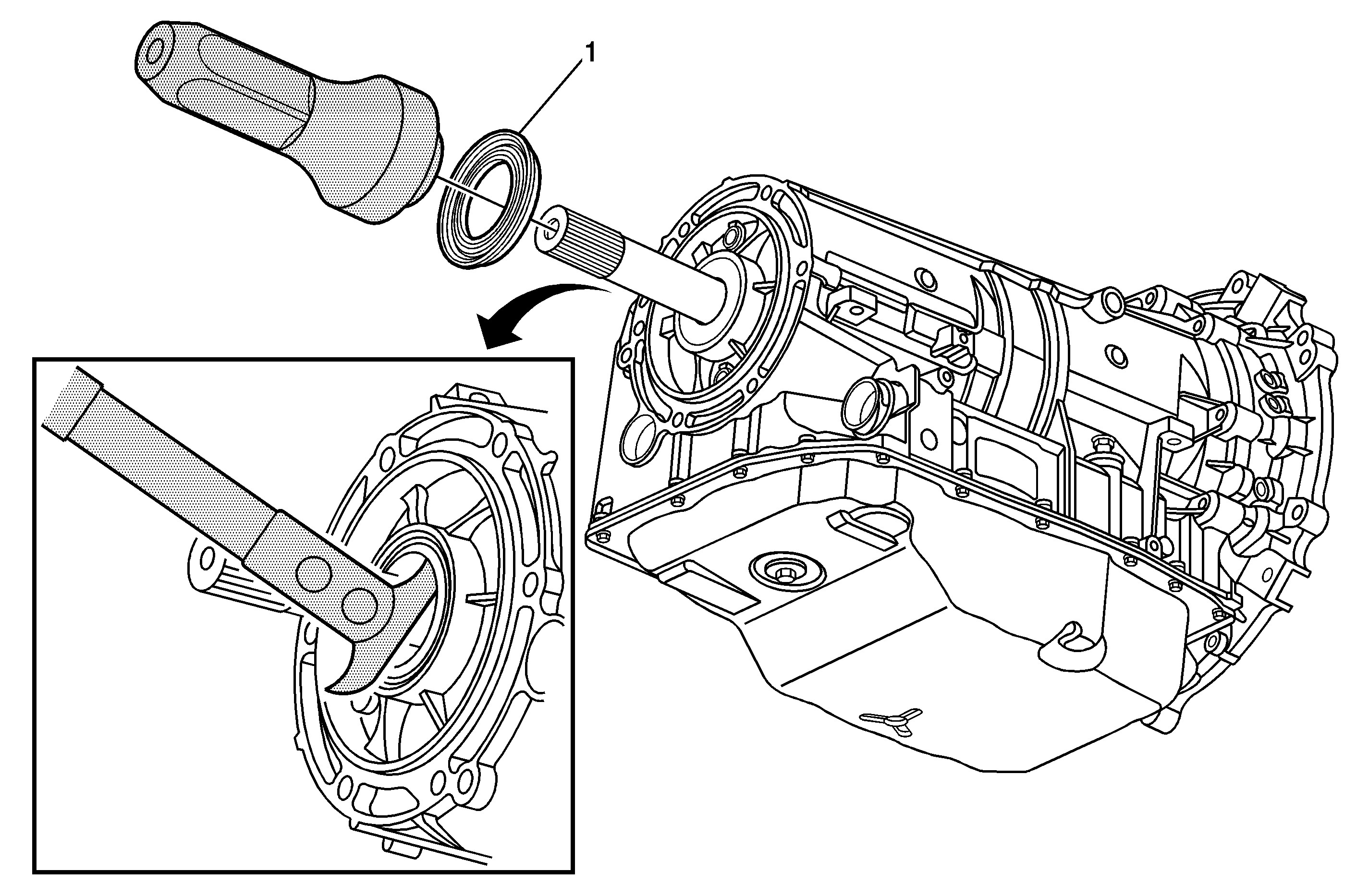 1