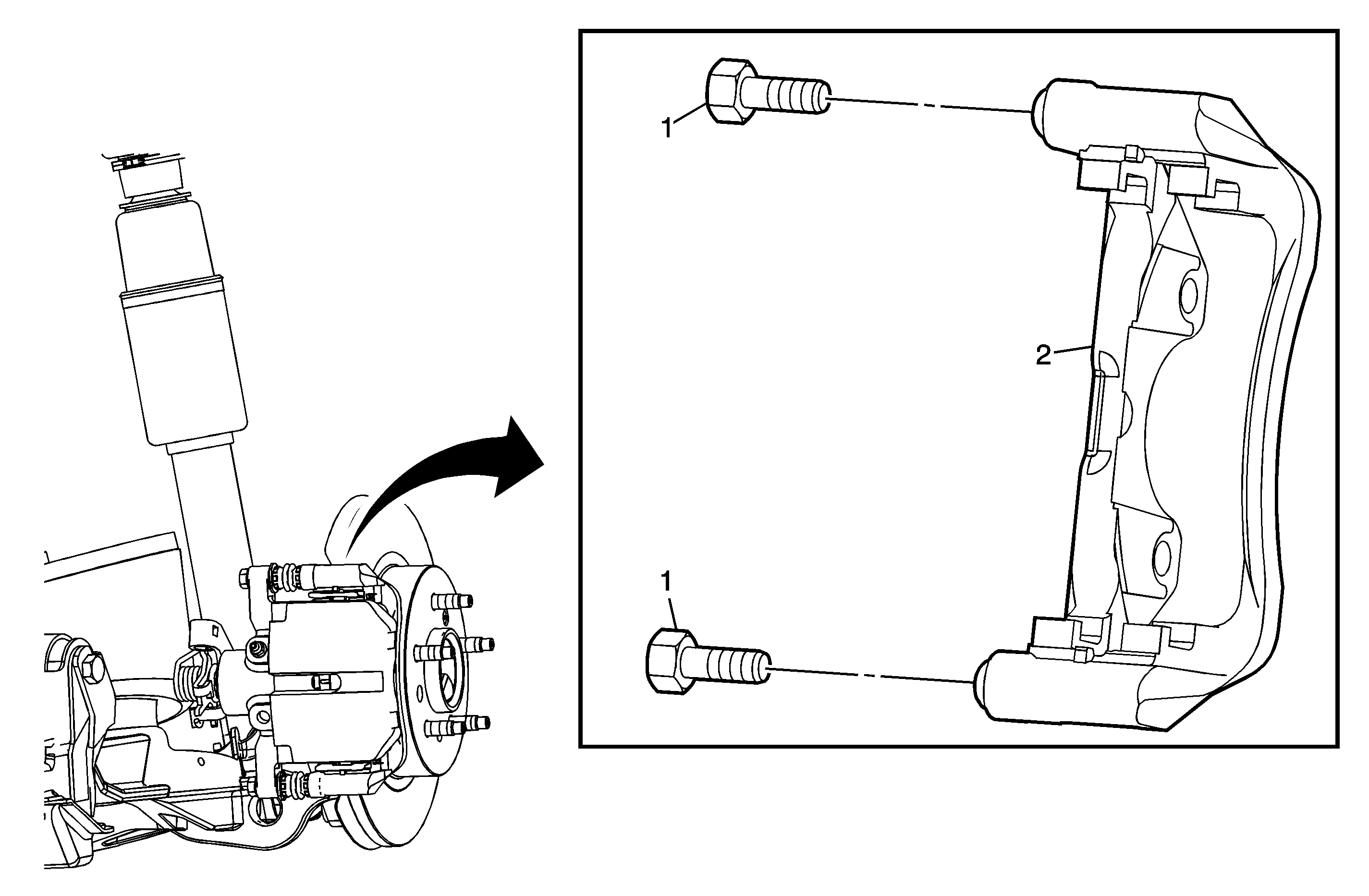 1
2
1