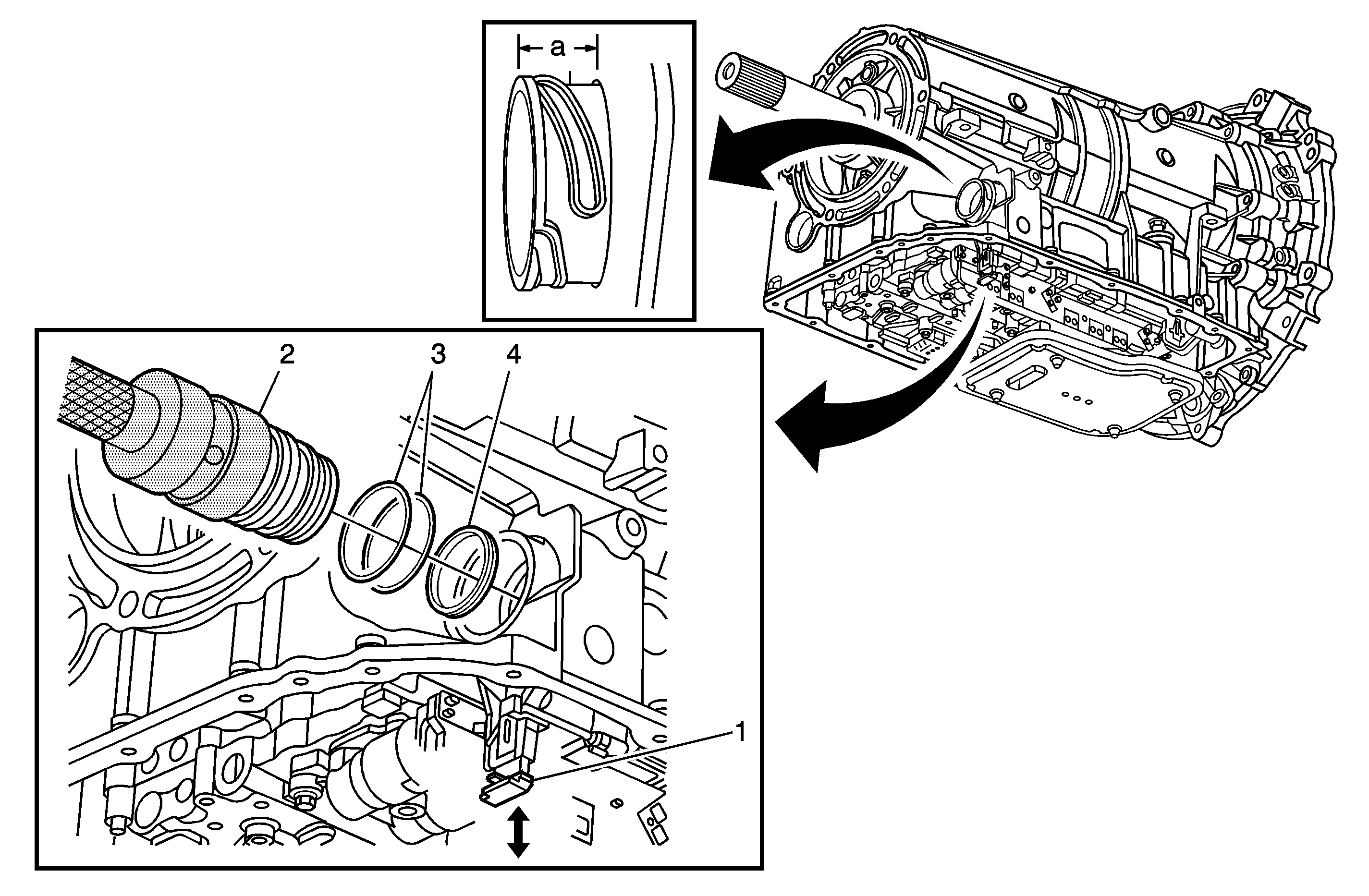 a

2 3 4

1