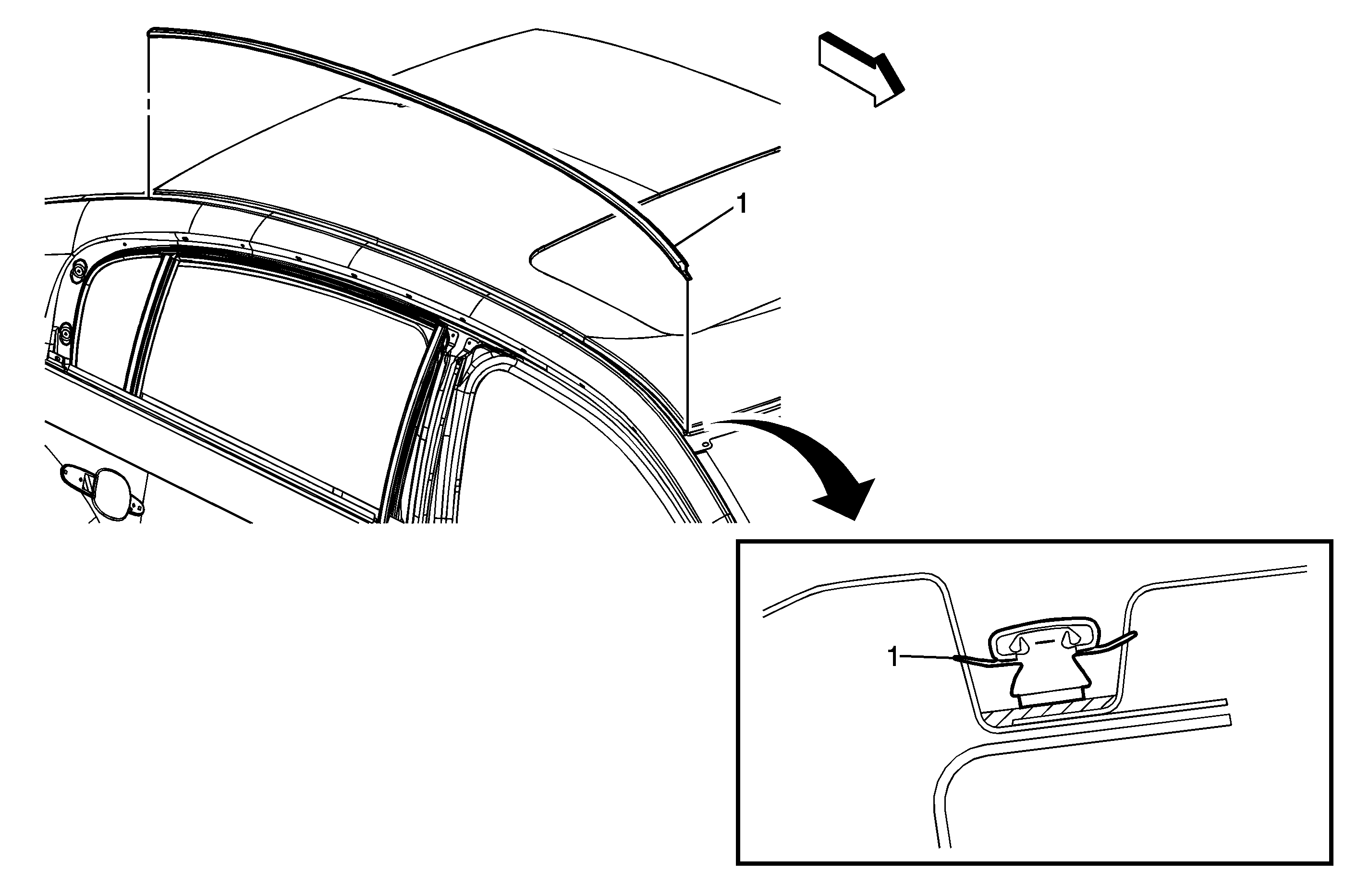 1

1