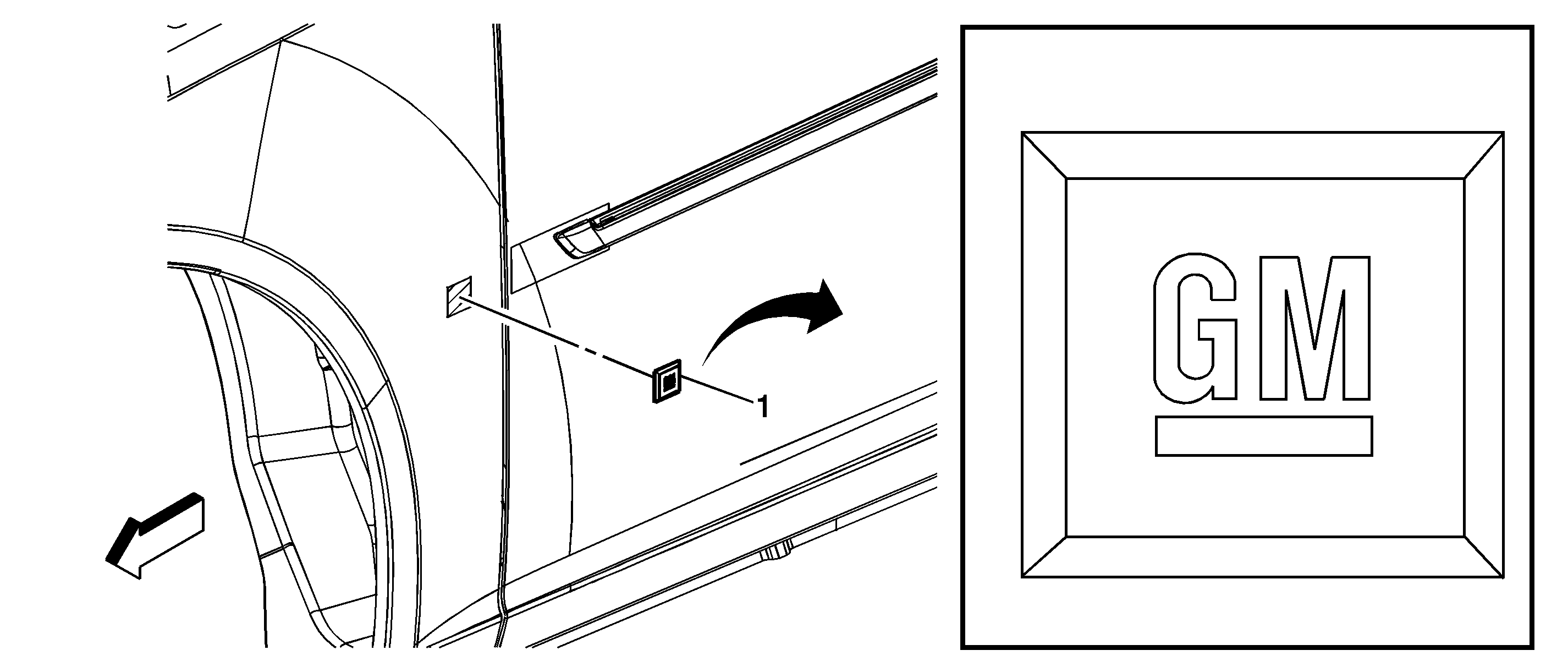 1

GM