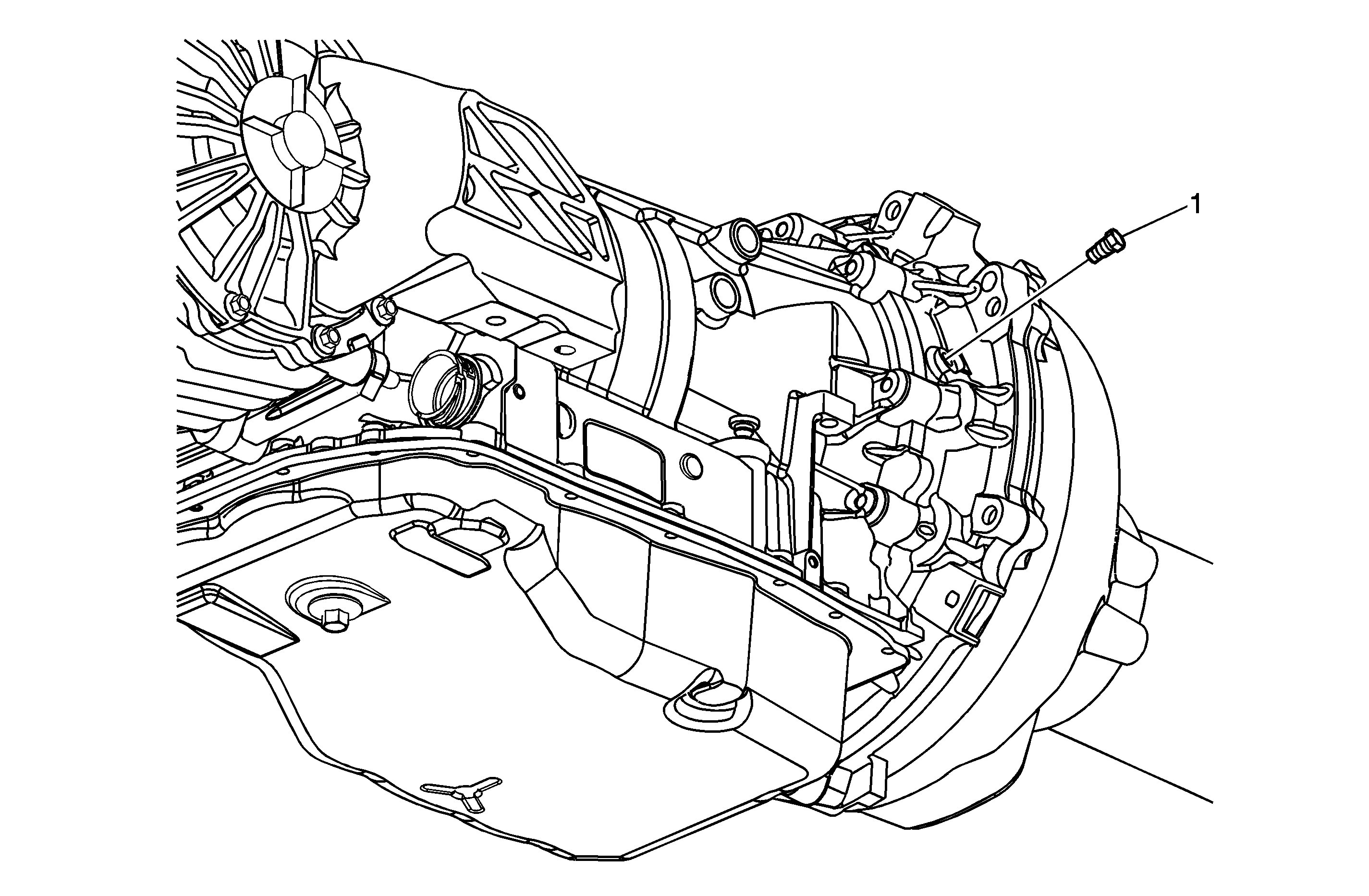 1