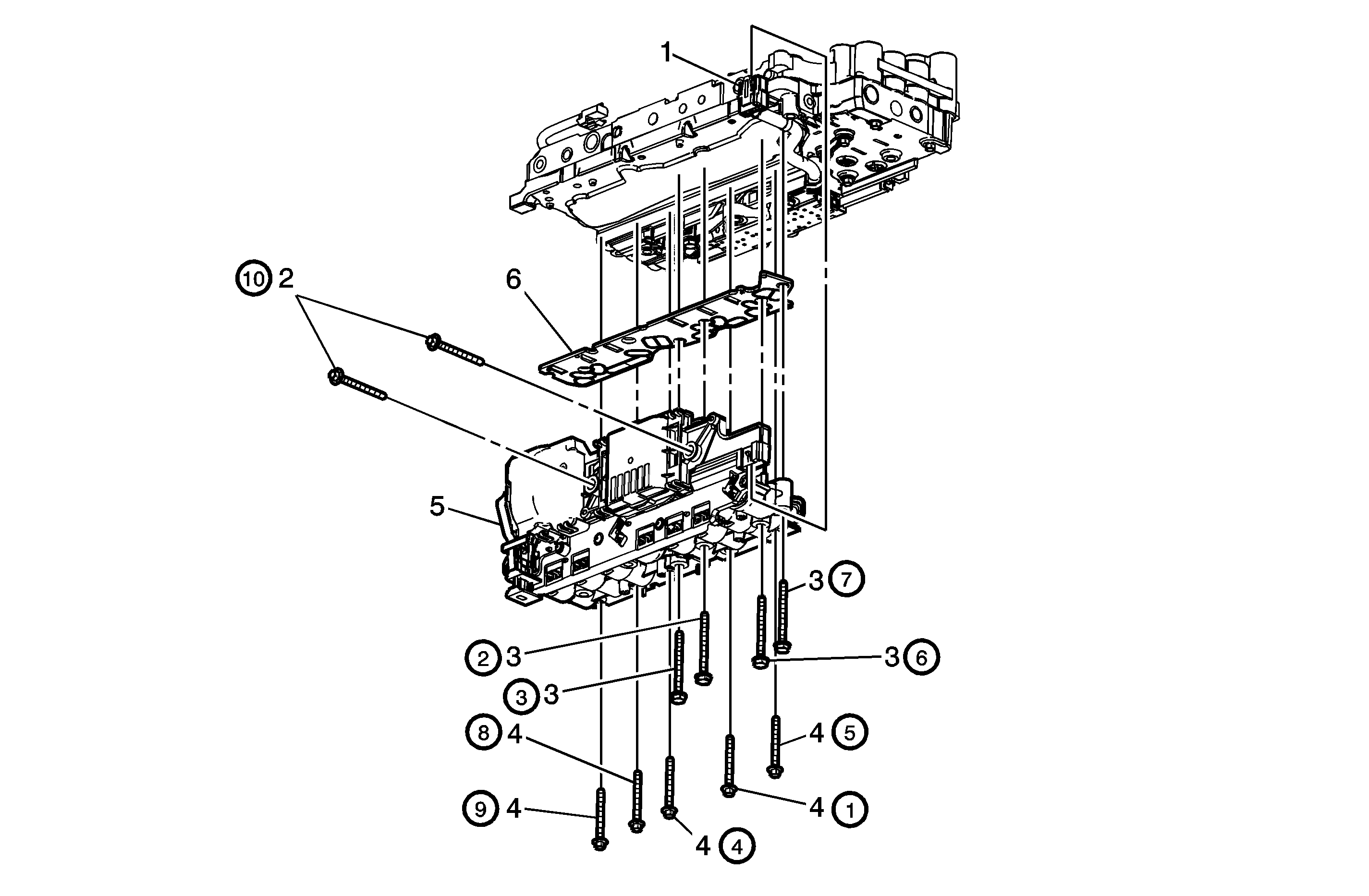 1

10 2

6

5

3 7

2 3

3 6

3 3

8 4

4 5

9 4

4 1

4 4