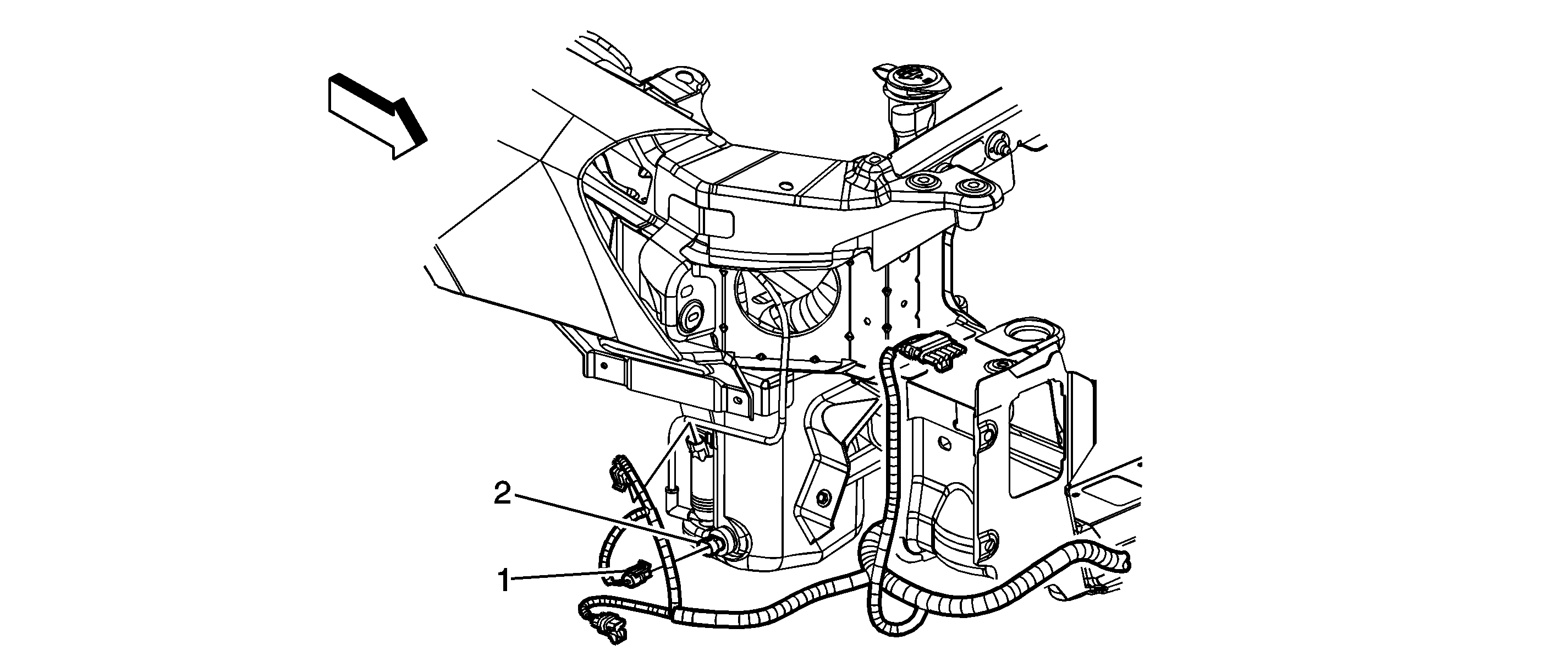 2
1