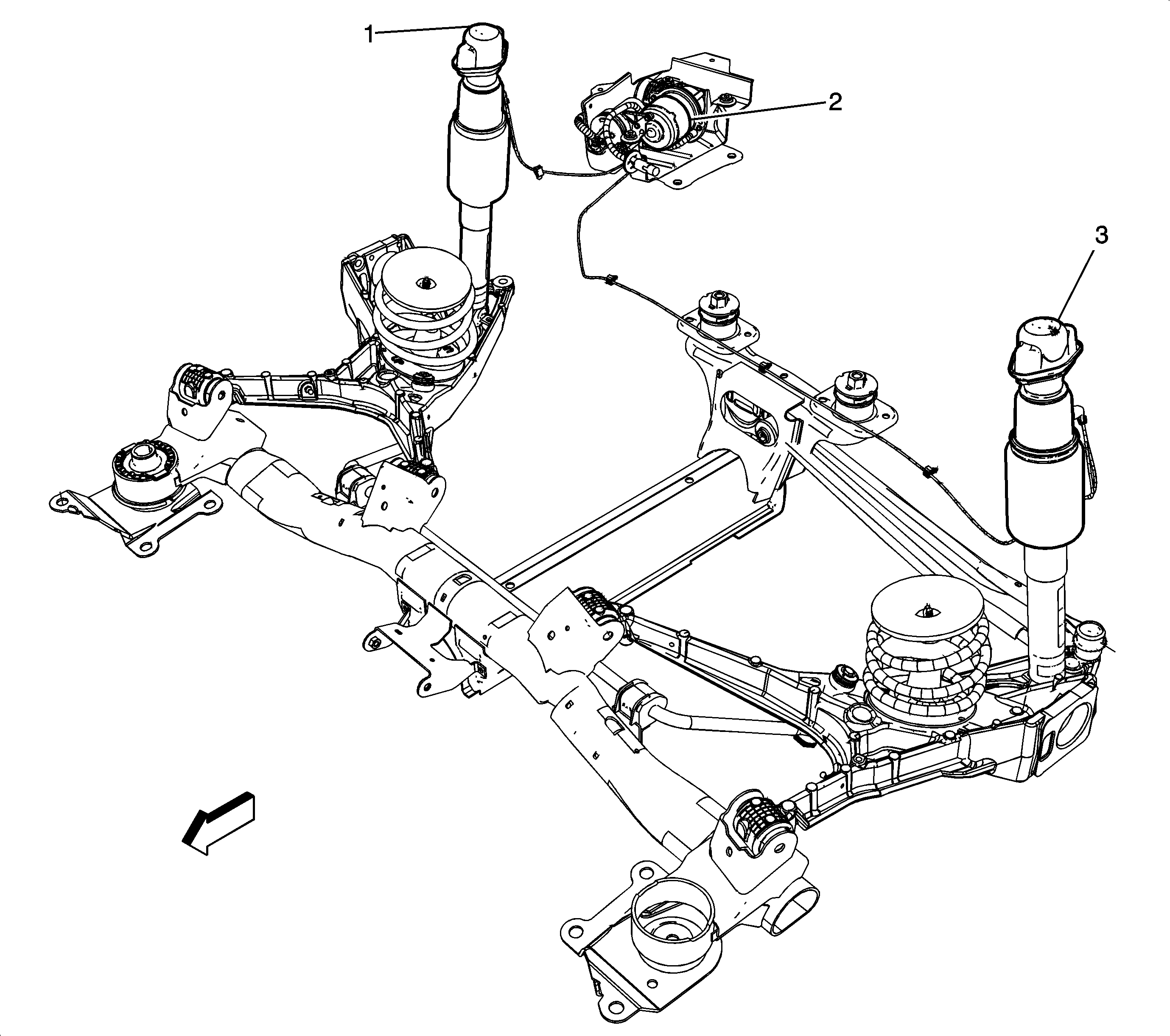 1
2
3