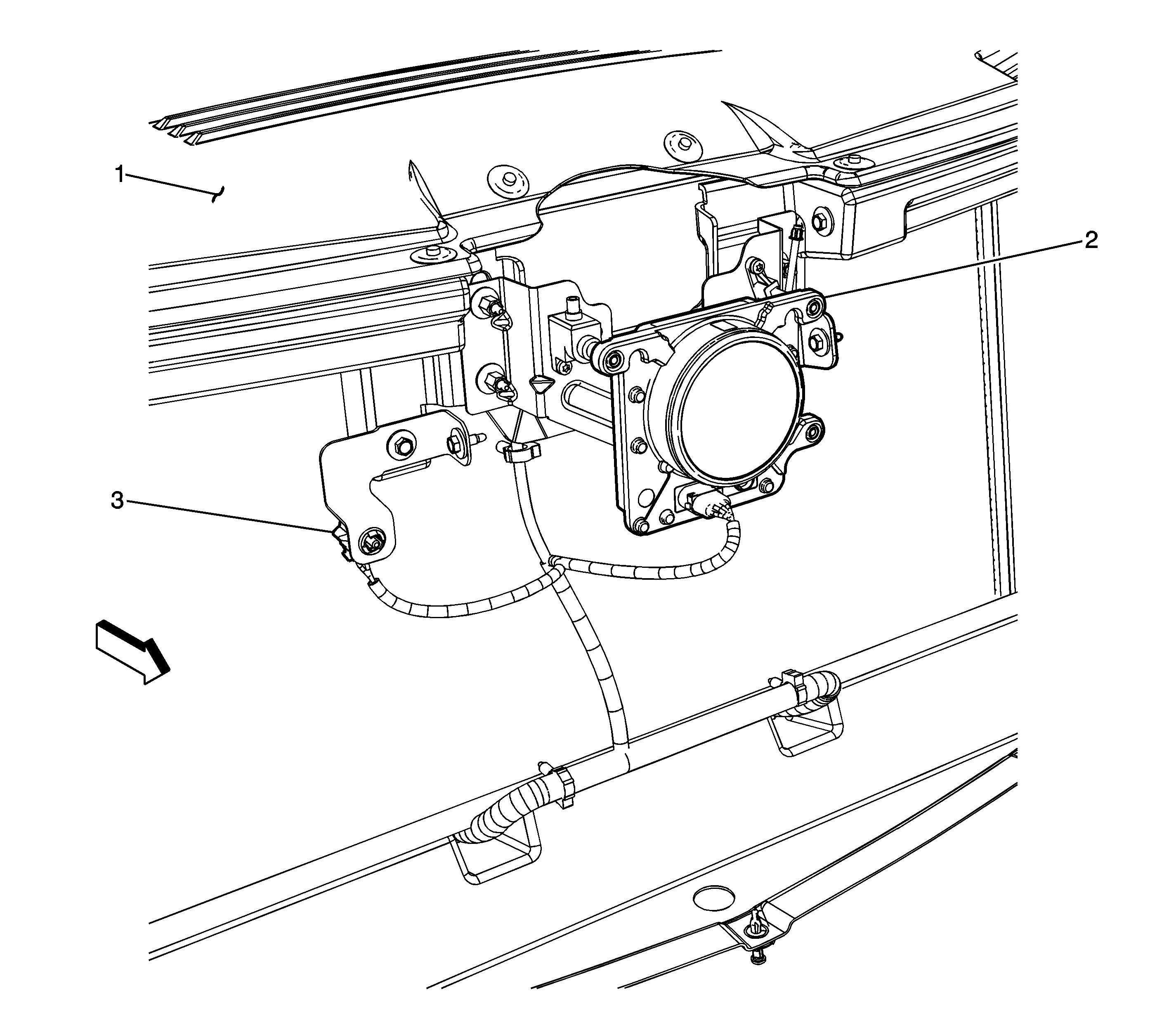 1
2
3