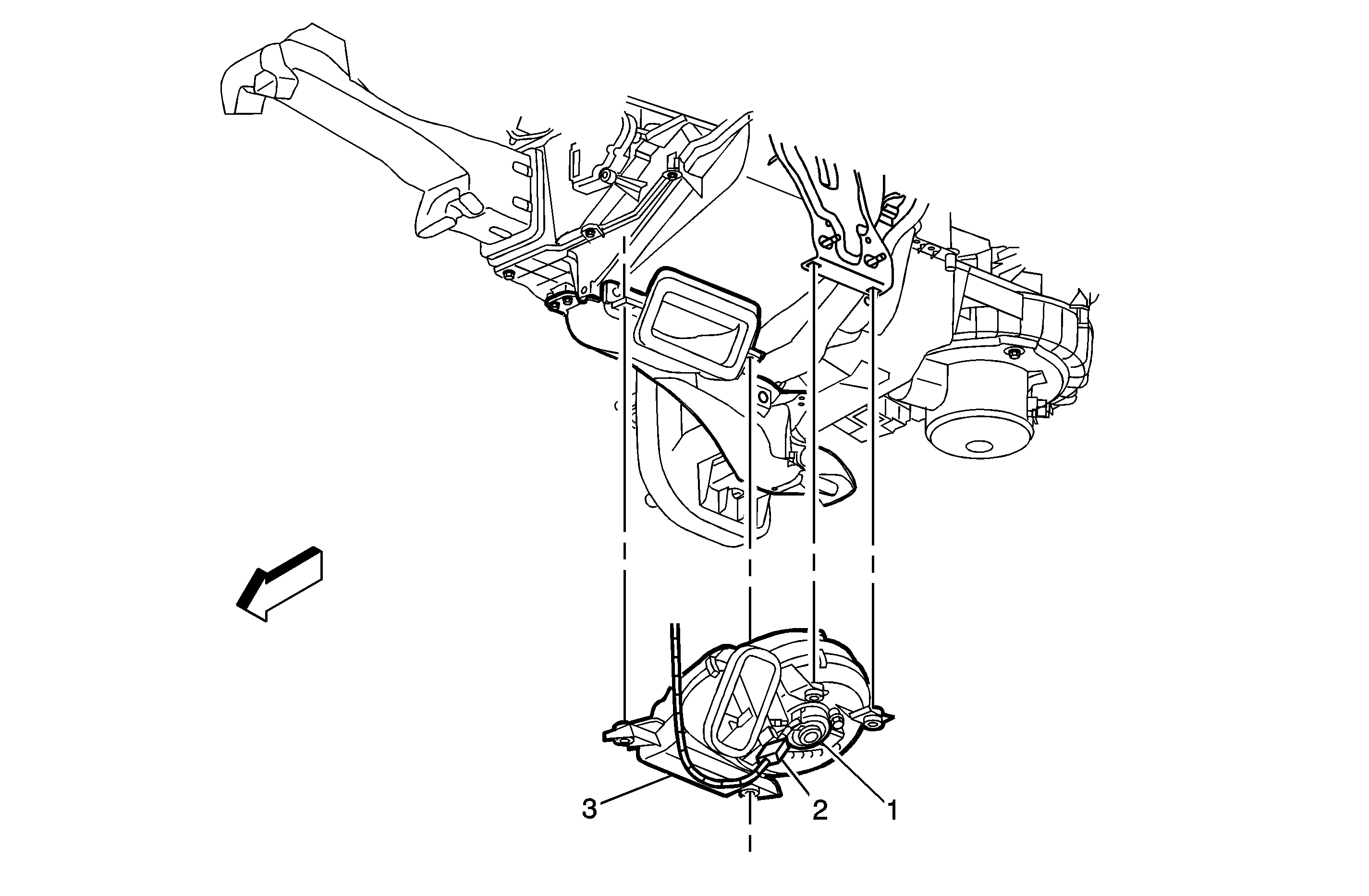 3
2
1