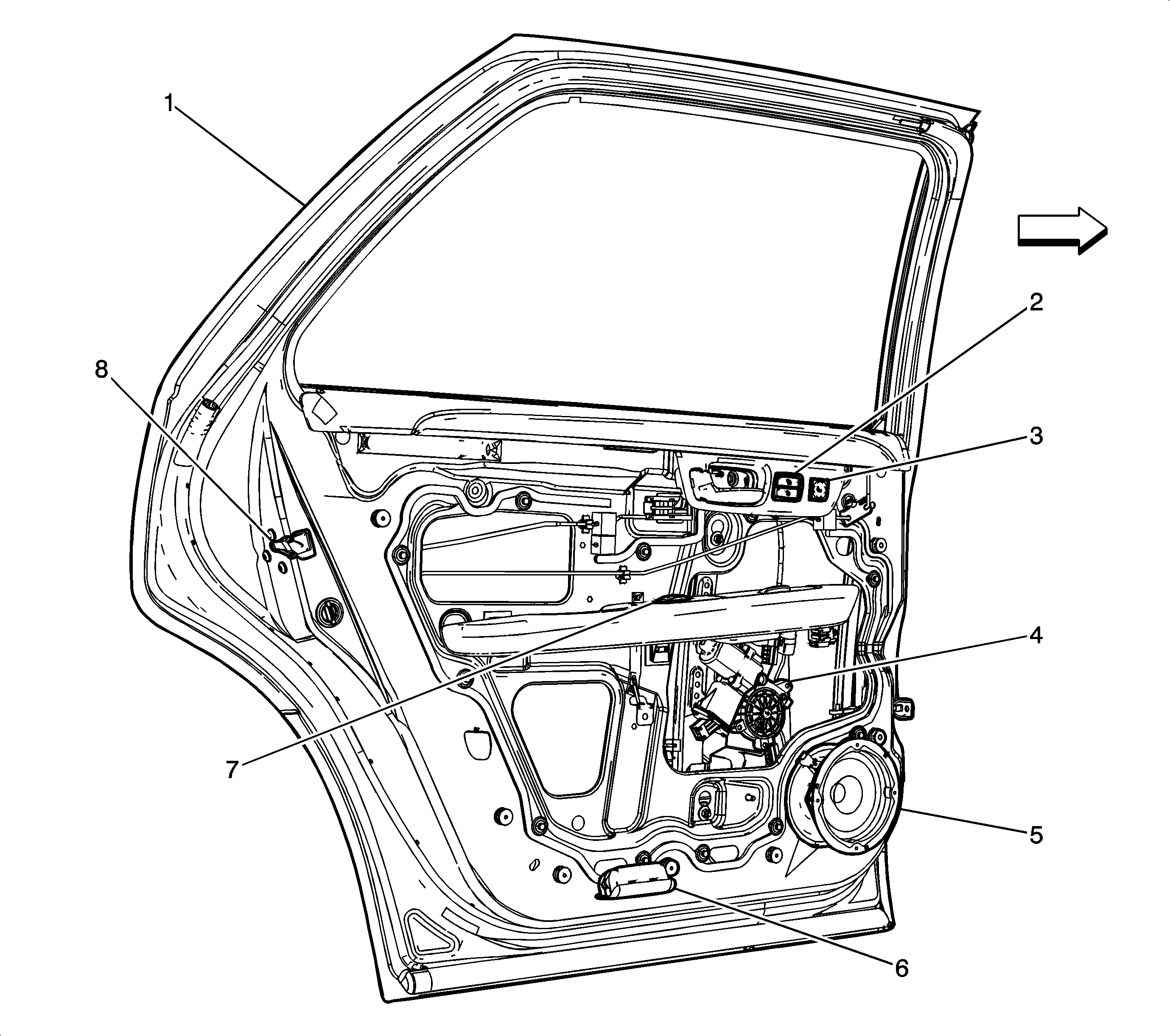 1
2
3
8
4
7
5
6