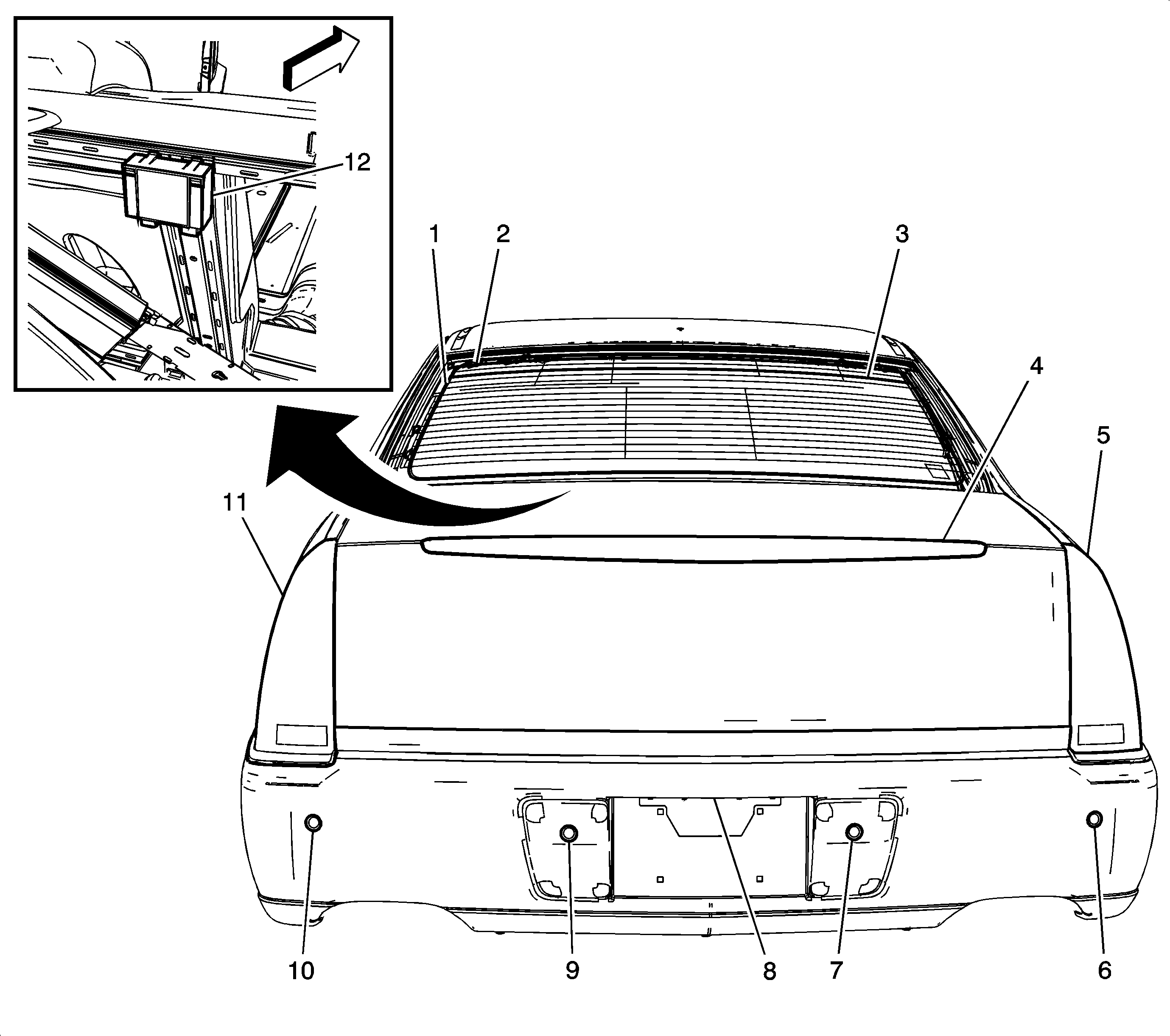 12
1
2
3
4
5
11
10
9
8
7
6