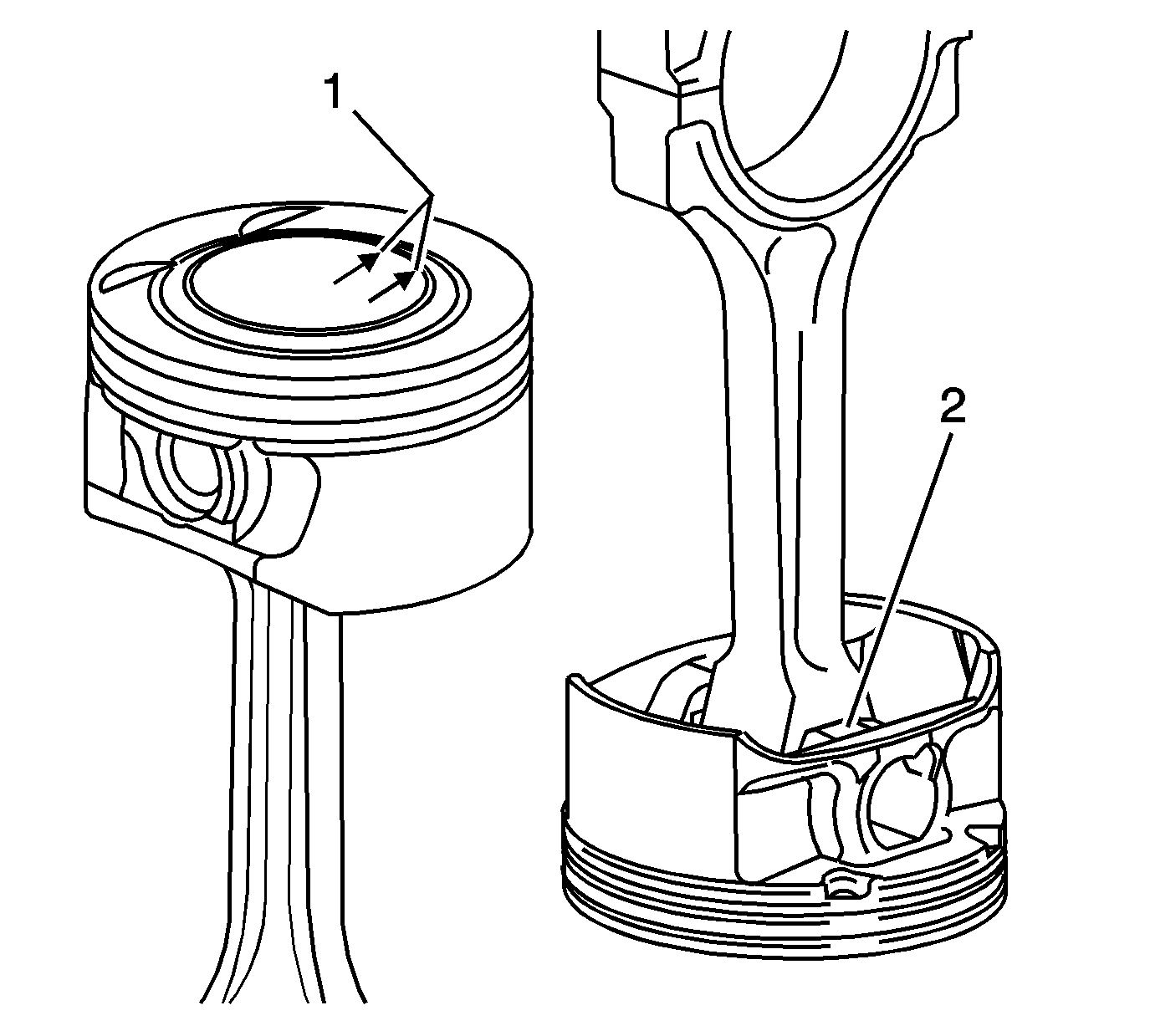 1

2