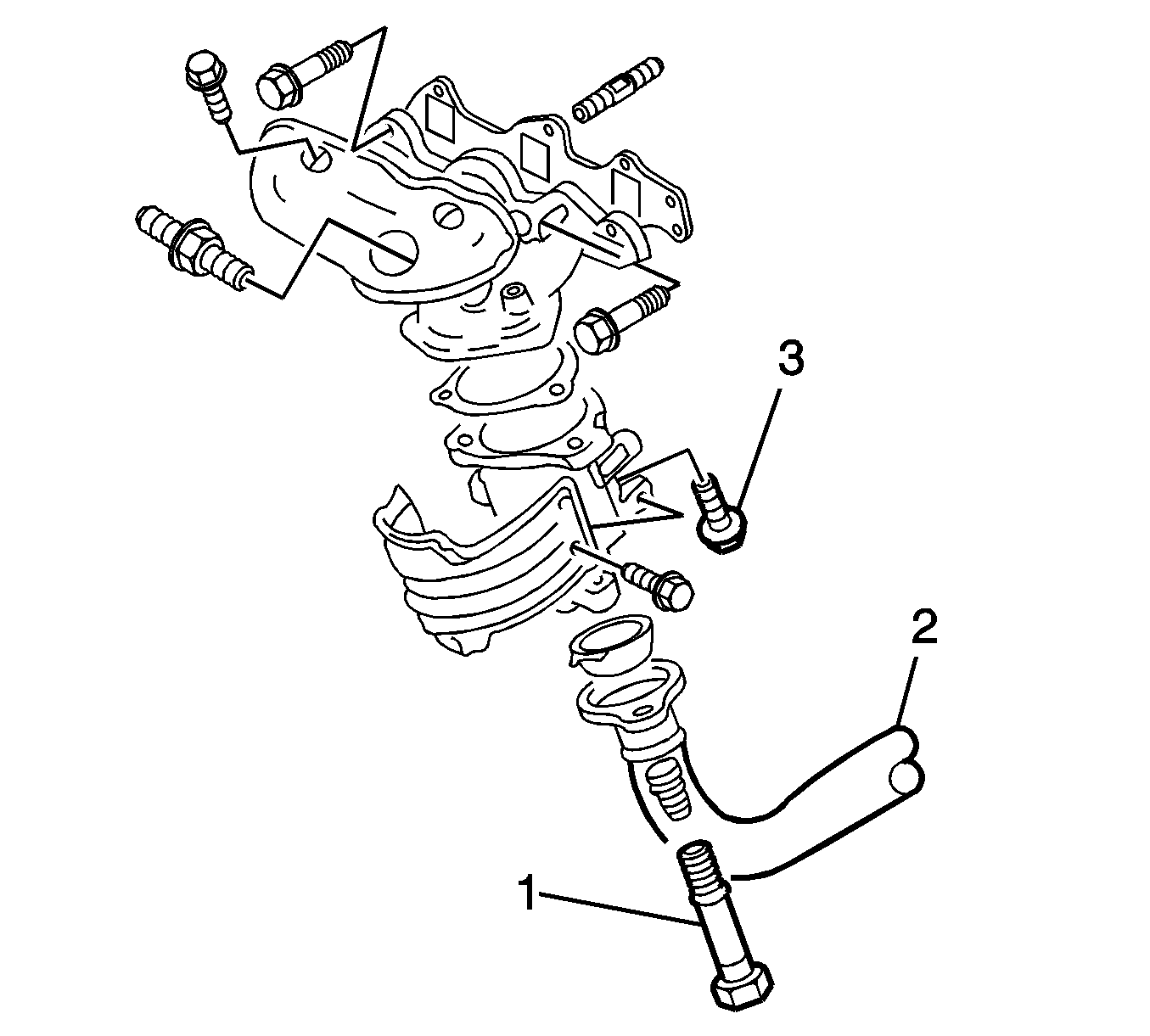 3

2

1