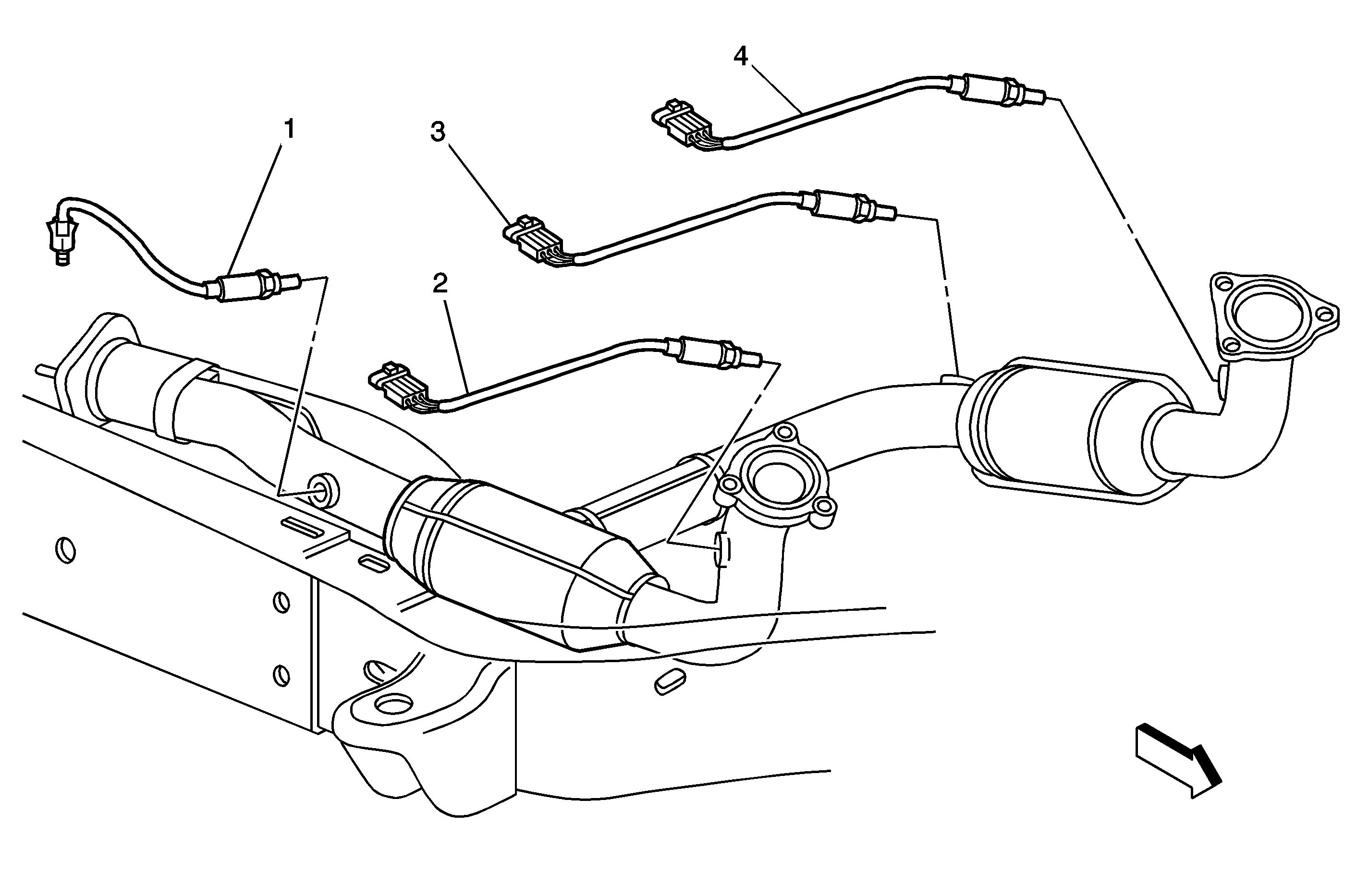 4
1
3
2