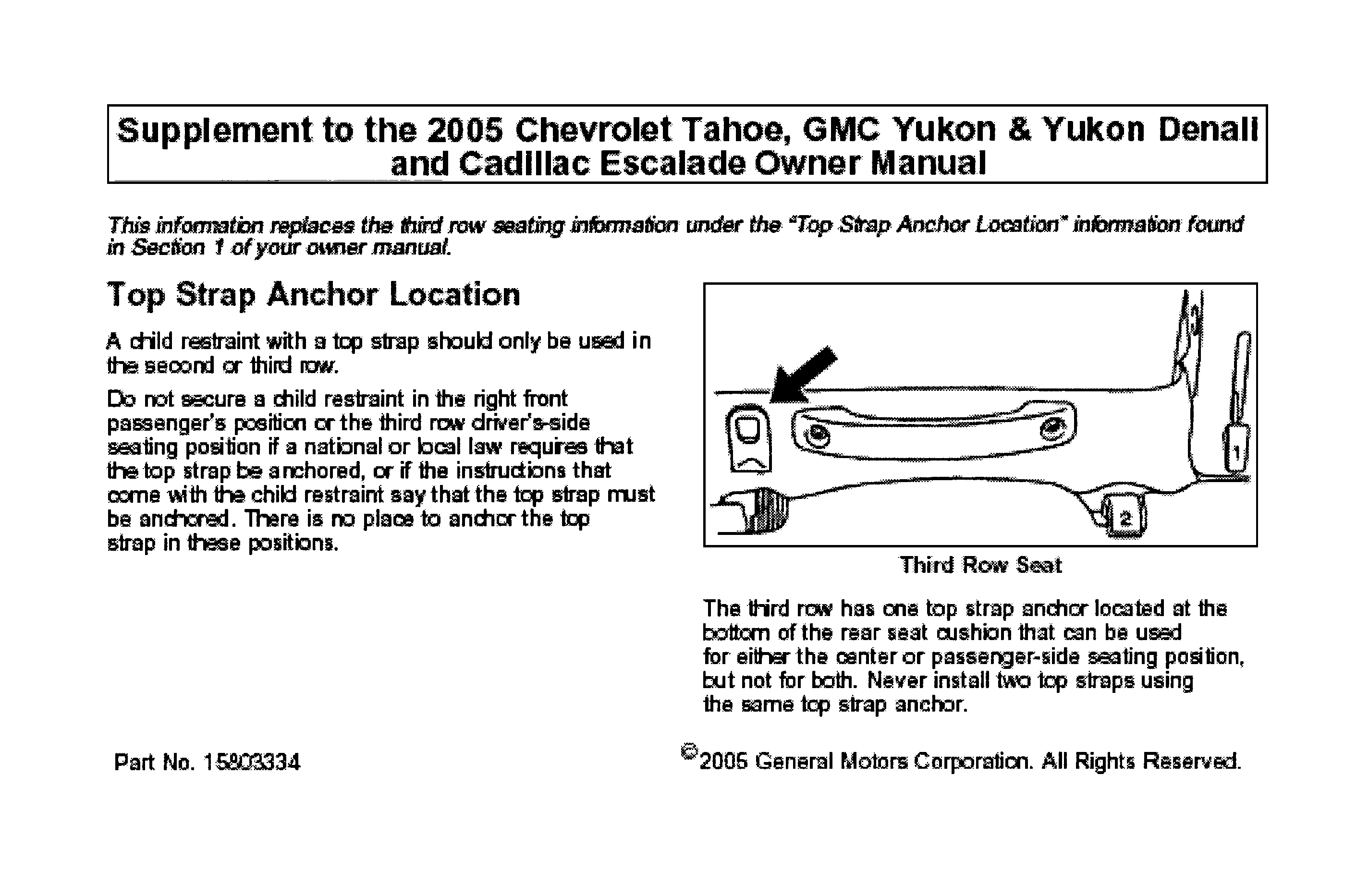 Supplement to the 2005 Chevrolet Tahoe, GMC Yukon & Yukon Denali and Cadillac Escalade Owner Manual

This information replaces the third row seating information under the "Top Strap Anchor Location" information found in Section 1 of your owner manual.

Top Strap Anchor Location

A child restraint with a top strap should only be used in the second or third row.

Do not secure a child restraint in the right front passenger's position or the third row driver's-side seating position if a national or local law requires that the top strap be anchored, or if the instructions that come with the child restraint say that the top strap must be anchored. There is no place to anchor the top strap in these positions.

1

2

Third Row Seat

The third row has one top strap anchor located at the bottom of the rear seat cushion that can be used for either the center or passenger-side seating position, but not for both. Never install two top straps using the same top strap anchor.

Part No. 15803334

©2005 General Motors Corporation. All Rights Reserved.