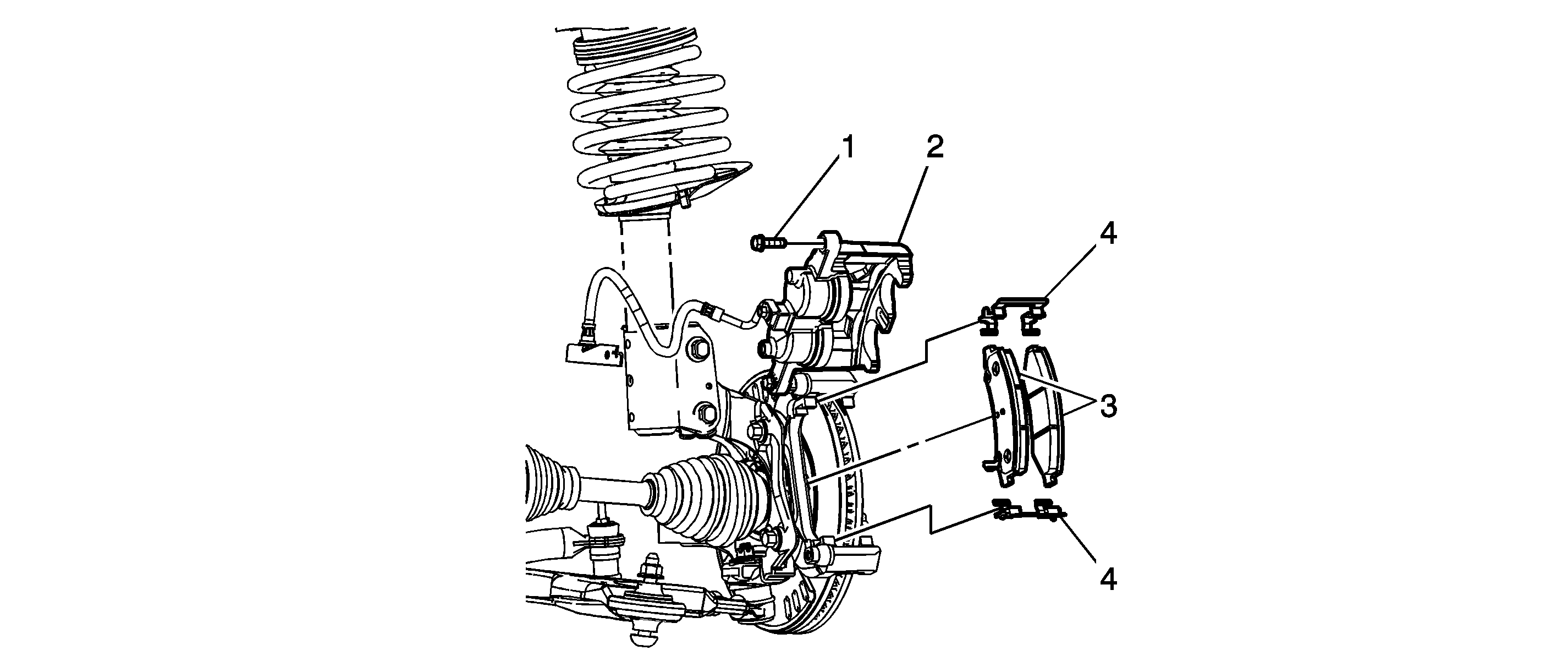 1
2
4
3
4